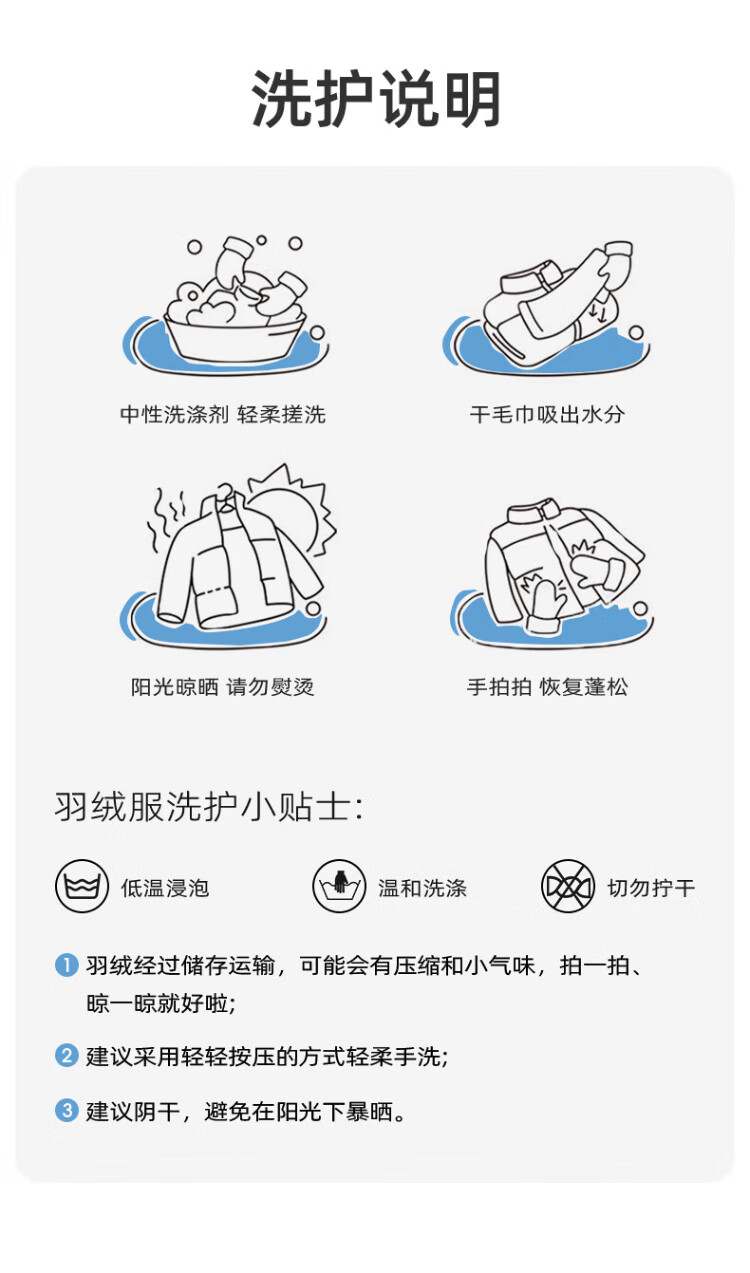 洗护说明

中性洗涤剂 轻柔搓洗

干毛巾吸出水分

阳光晾晒 请勿熨烫

手拍拍 恢复蓬松

羽绒服洗护小贴士:

低温浸泡

温和洗涤

切勿拧干

1 羽绒经过储存运输，可能会有压缩和小气味，拍一拍、晾一晾就好啦;

2 建议采用轻轻按压的方式轻柔手洗;

3 建议阴干，避免在阳光下暴晒。