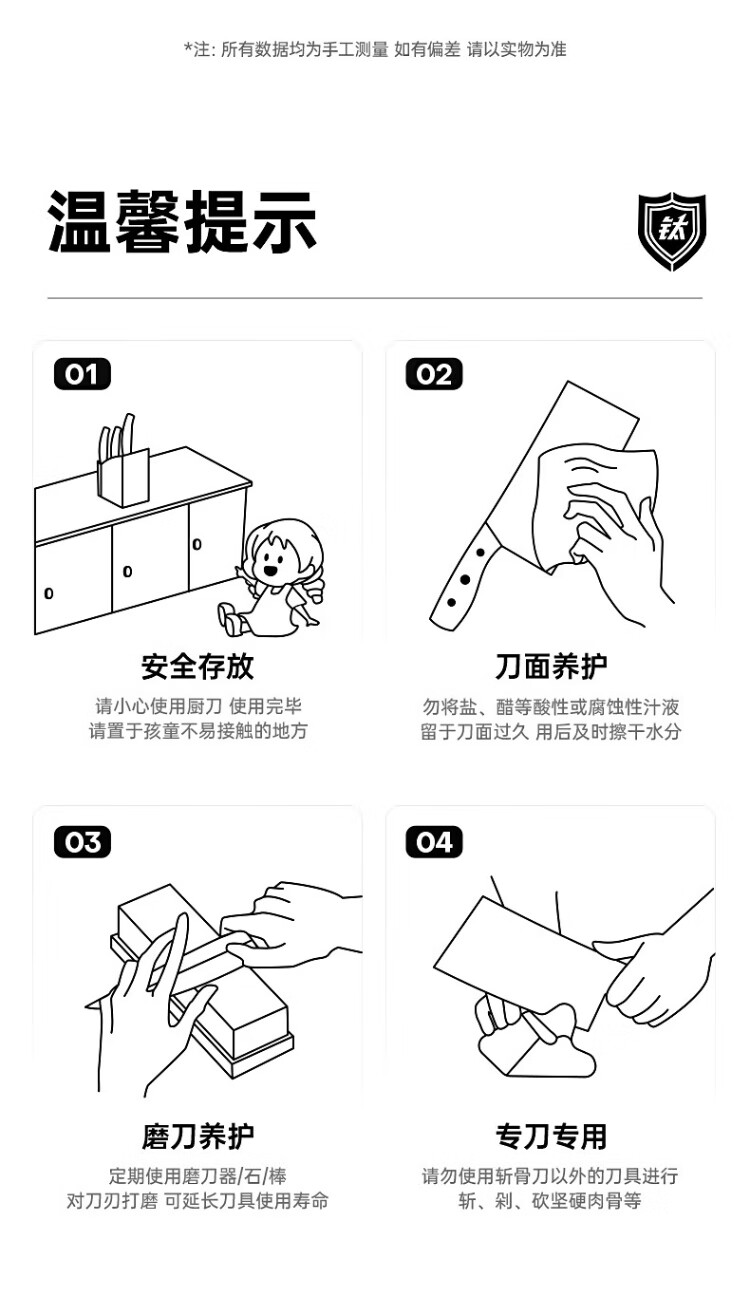 *注: 所有数据均为手工测量 如有偏差 请以实物为准

温馨提示

钛

01

安全存放

请小心使用厨刀 使用完毕
请置于孩童不易接触的地方

02

刀面养护

勿将盐、醋等酸性或腐蚀性汁液
留于刀面过久 用后及时擦干水分

03

磨刀养护

定期使用磨刀器/石/棒
对刀刃打磨 可延长刀具使用寿命

04

专刀专用

请勿使用斩骨刀以外的刀具进行
斩、剁、砍坚硬肉骨等