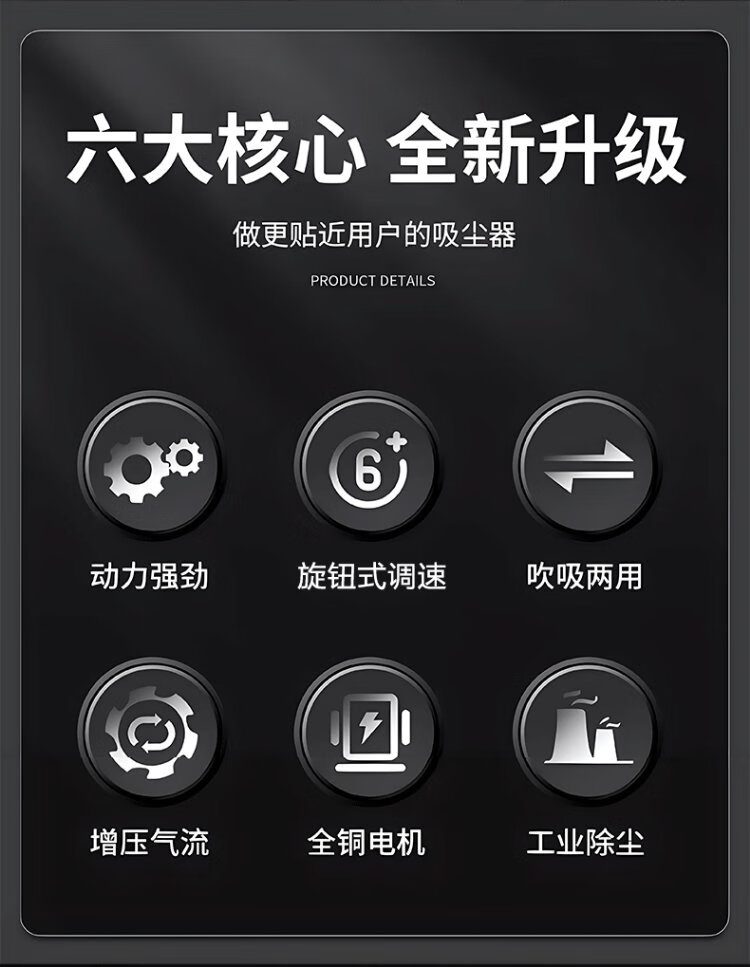 六大核心 全新升级

做更贴近用户的吸尘器

PRODUCT DETAILS

6+

动力强劲

旋钮式调速

吹吸两用

增压气流

全铜电机

工业除尘