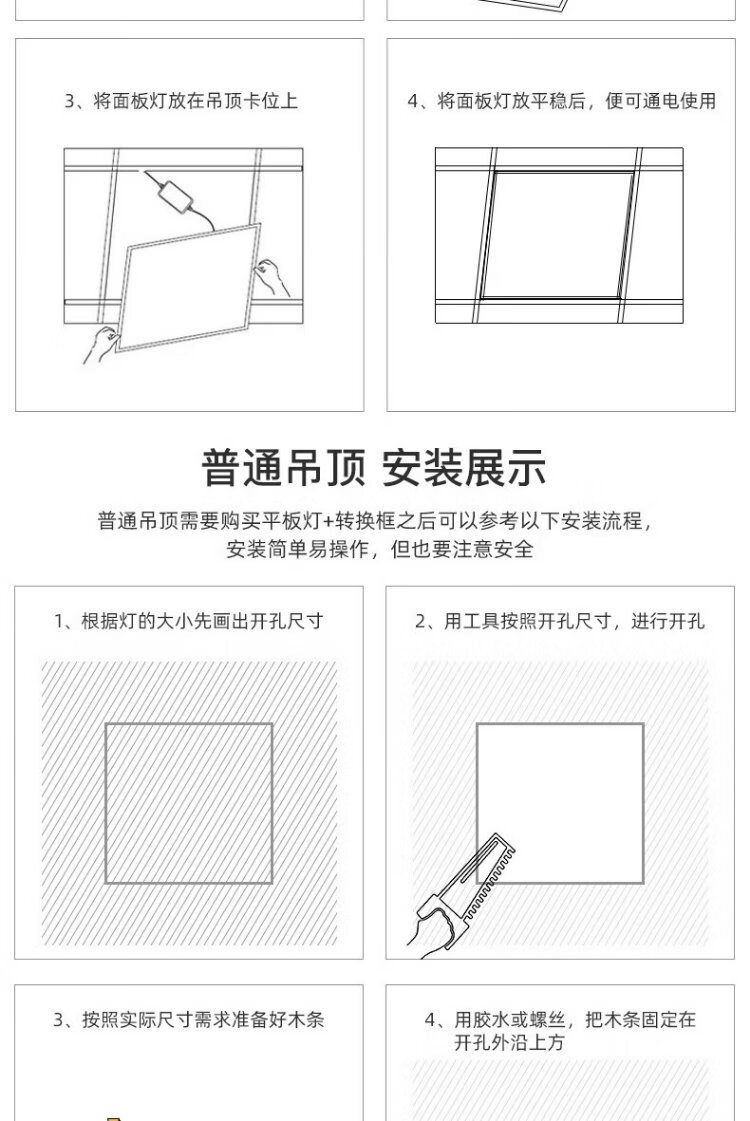 3、将面板灯放在吊顶卡位上

4、将面板灯放平稳后，便可通电使用

普通吊顶 安装展示

普通吊顶需要购买平板灯+转换框之后可以参考以下安装流程，安装简单易操作，但也要注意安全

1、根据灯的大小先画出开孔尺寸

2、用工具按照开孔尺寸，进行开孔

3、按照实际尺寸需求准备好木条

4、用胶水或螺丝，把木条固定在开孔外沿上方