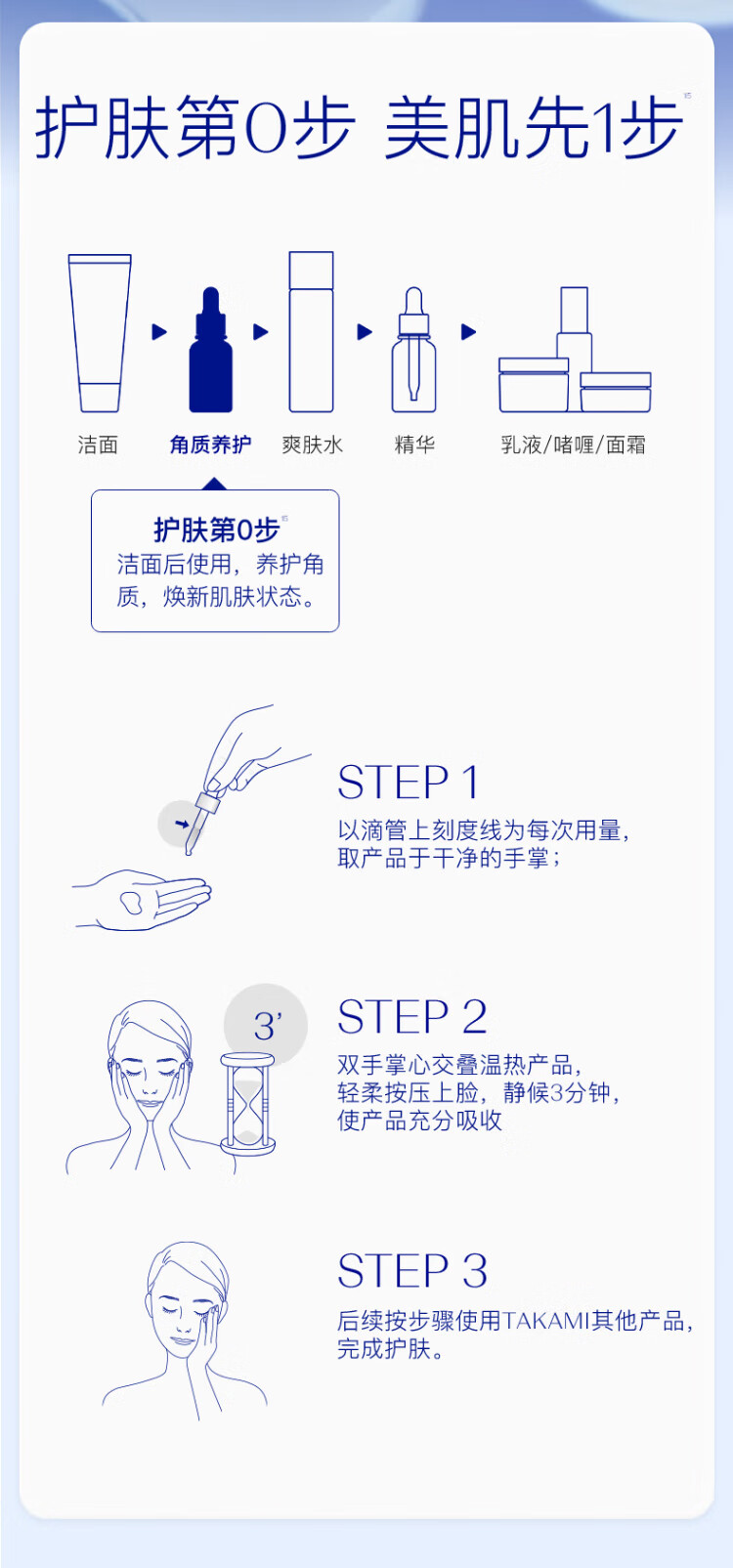 护肤第0步 美肌先1步

洁面 角质养护 爽肤水 精华 乳液/啫喱/面霜

护肤第0步
洁面后使用，养护角质，焕新肌肤状态。

STEP 1
以滴管上刻度线为每次用量，取产品于干净的手掌；

3'

STEP 2
双手掌心交叠温热产品，轻柔按压上脸，静候3分钟，使产品充分吸收

STEP 3
后续按步骤使用TAKAMI其他产品，完成护肤。