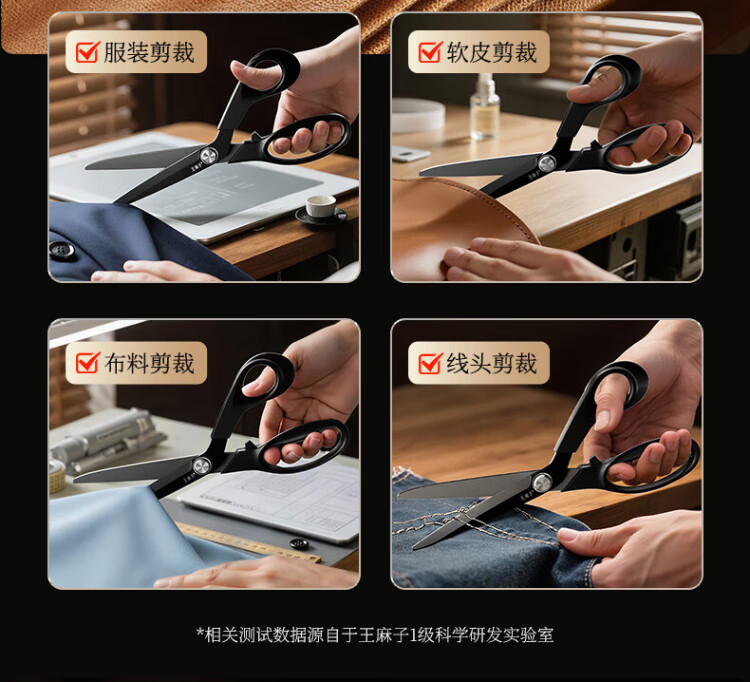 服装剪裁

软皮剪裁

布料剪裁

线头剪裁

*相关测试数据源自于王麻子1级科学研发实验室