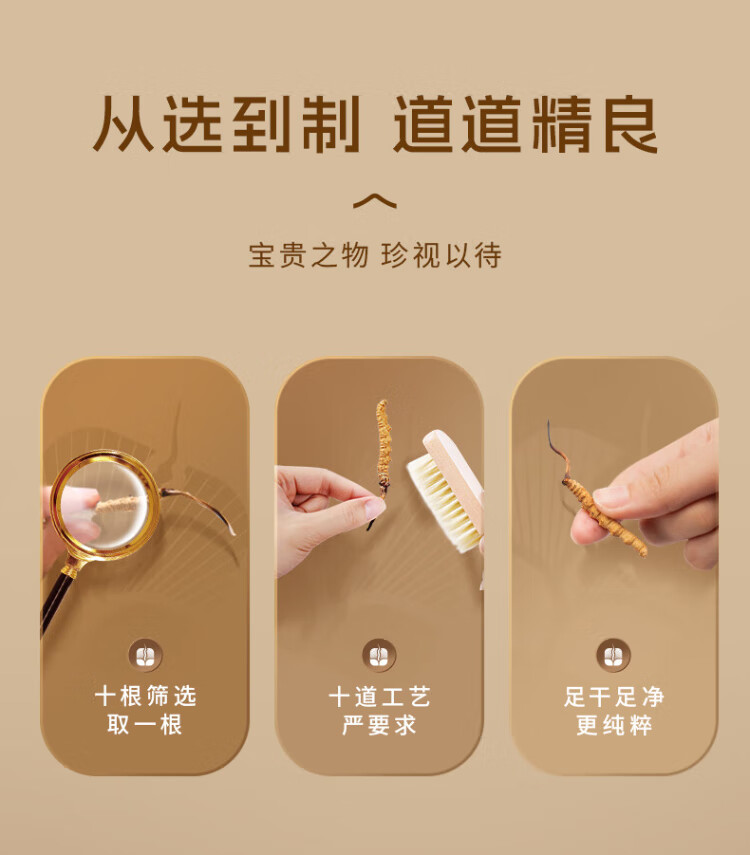 从选到制 道道精良

宝贵之物 珍视以待

十根筛选
取一根

十道工艺
严要求

足干足净
更纯粹