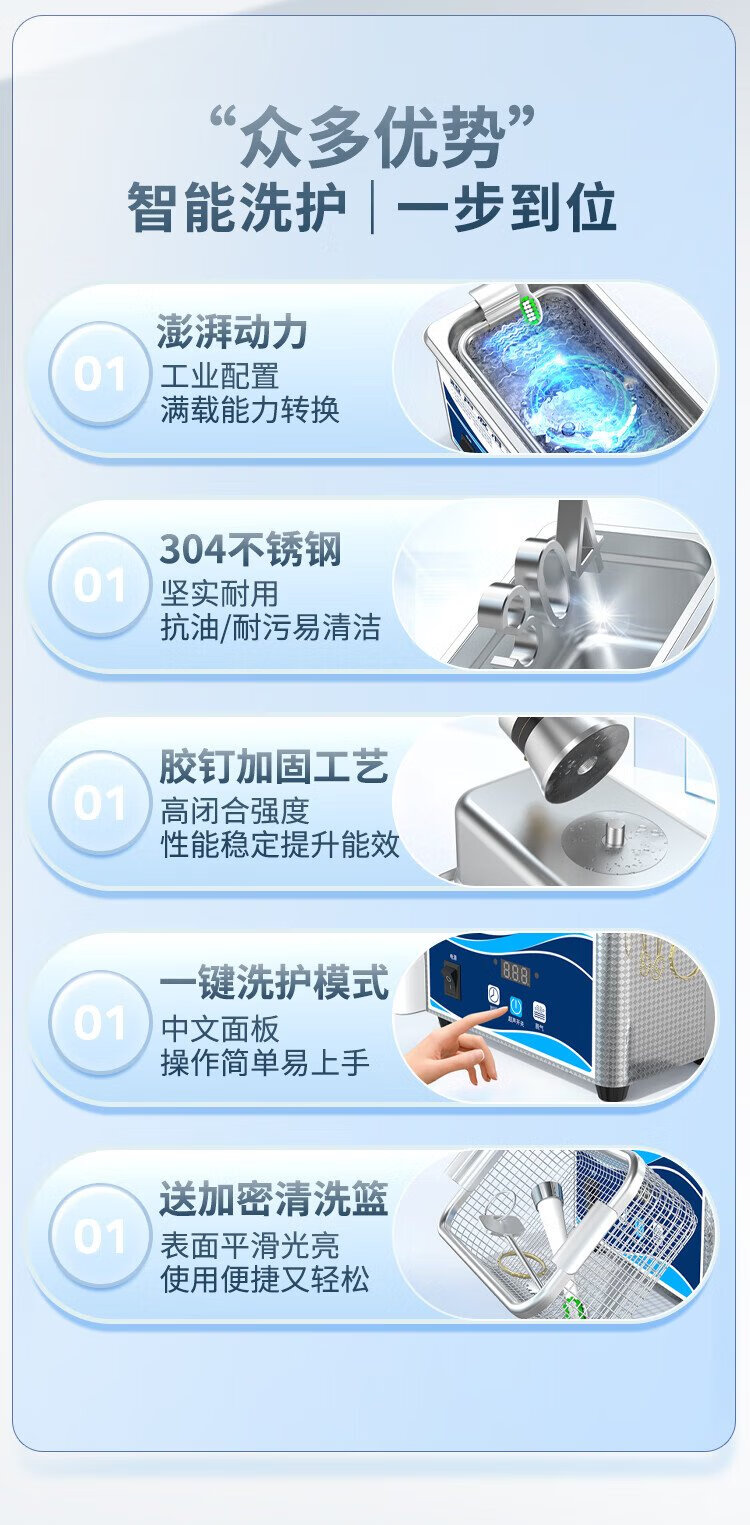 “众多优势”
智能洗护 | 一步到位

01
澎湃动力
工业配置
满载能力转换

01
304不锈钢
坚实耐用
抗油/耐污易清洁

01
胶钉加固工艺
高闭合强度
性能稳定提升能效

01
一键洗护模式
中文面板
操作简单易上手

01
送加密清洗篮
表面平滑光亮
使用便捷又轻松