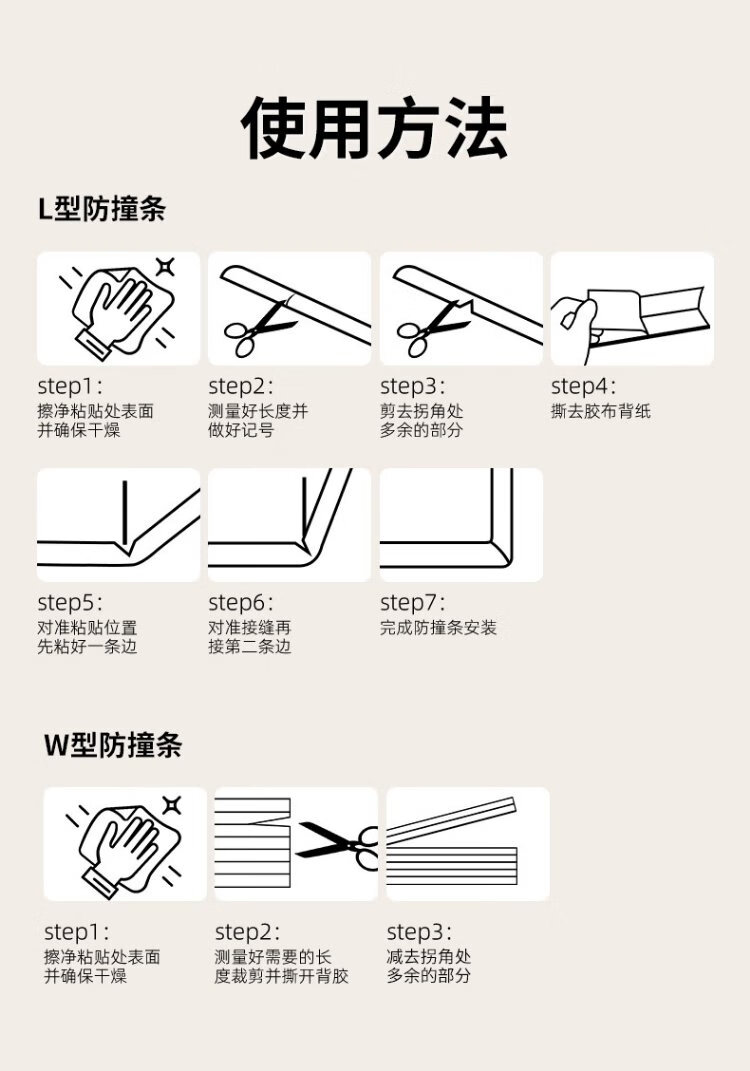 使用方法

L型防撞条

step1:
擦净粘贴处表面并确保干燥

step2:
测量好长度并做好记号

step3:
剪去拐角处多余的部分

step4:
撕去胶布背纸

step5:
对准粘贴位置先粘好一条边

step6:
对准接缝再接第二条边

step7:
完成防撞条安装

W型防撞条

step1:
擦净粘贴处表面并确保干燥

step2:
测量好需要的长度裁剪并撕开背胶

step3:
减去拐角处多余的部分