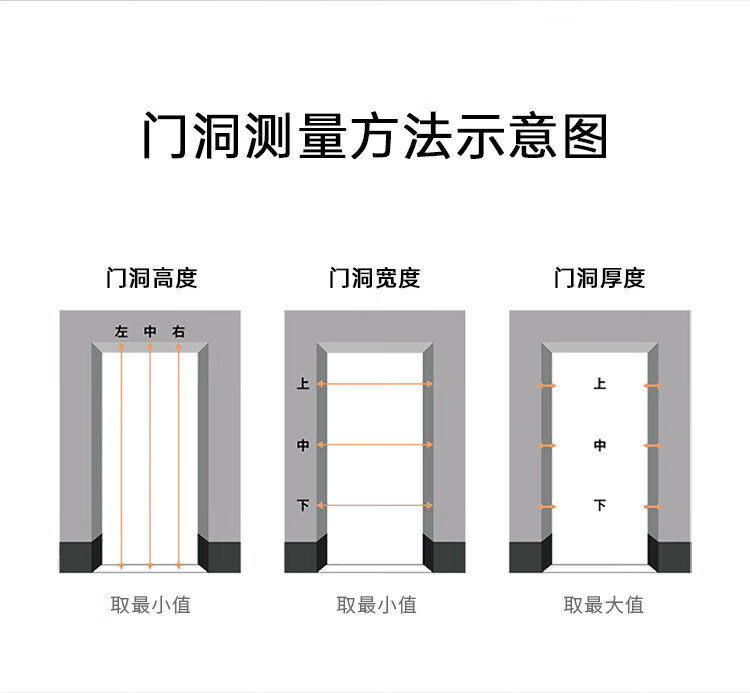 门洞测量方法示意图

门洞高度

左 中 右

取最小值

门洞宽度

上

中

下

取最小值

门洞厚度

上

中

下

取最大值