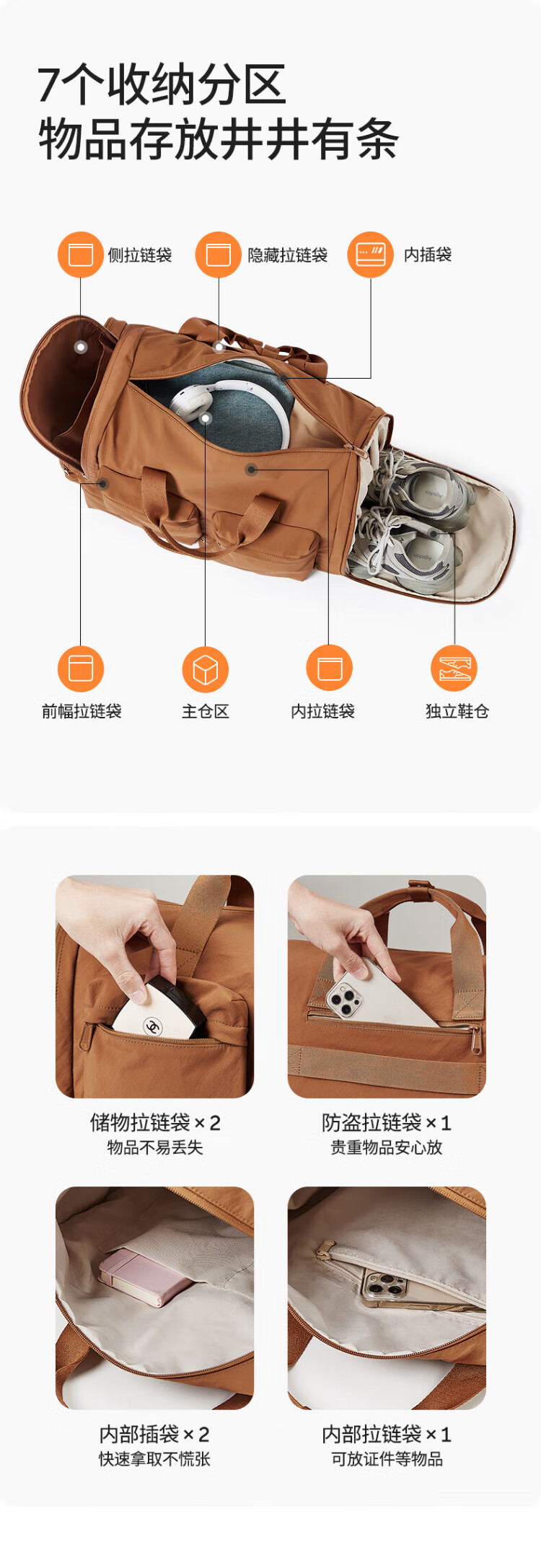 7个收纳分区
物品存放井井有条

侧拉链袋
隐藏拉链袋
内插袋

前幅拉链袋
主仓区
内拉链袋
独立鞋仓

储物拉链袋 × 2
物品不易丢失

防盗拉链袋 × 1
贵重物品安心放

内部插袋 × 2
快速拿取不慌张

内部拉链袋 × 1
可放证件等物品