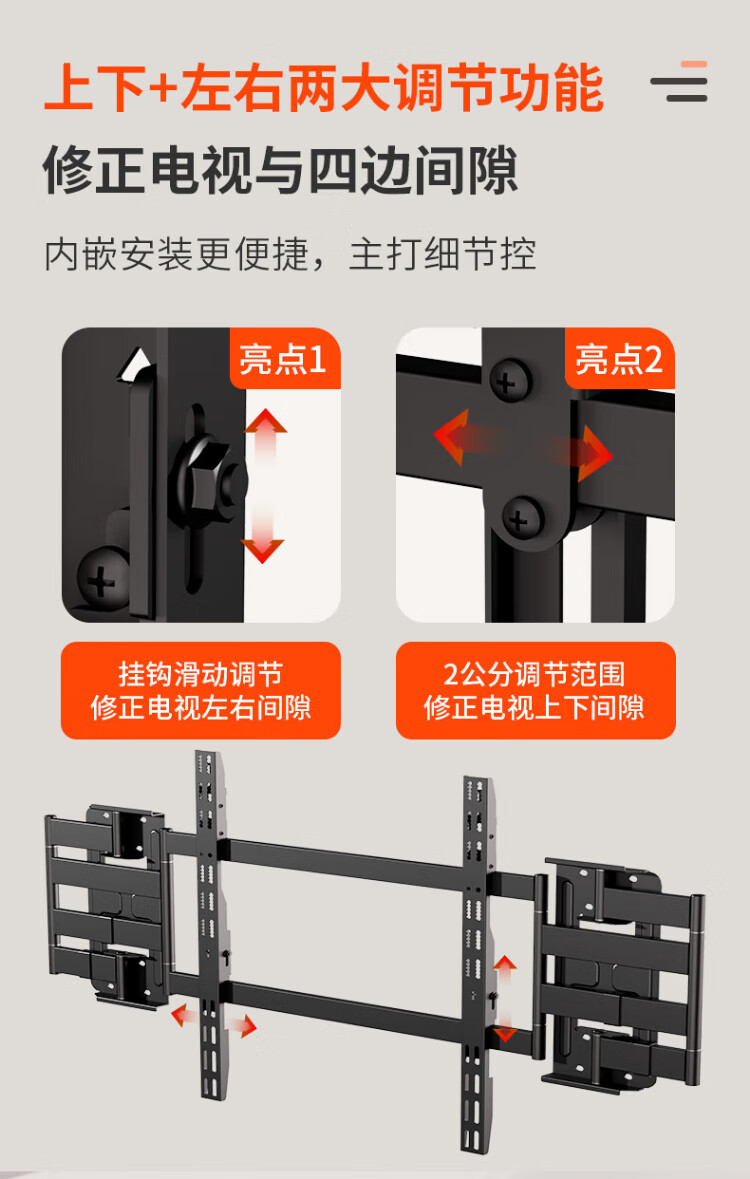 上下+左右两大调节功能

修正电视与四边间隙

内嵌安装更便捷，主打细节控

亮点1

亮点2

挂钩滑动调节
修正电视左右间隙

2公分调节范围
修正电视上下间隙