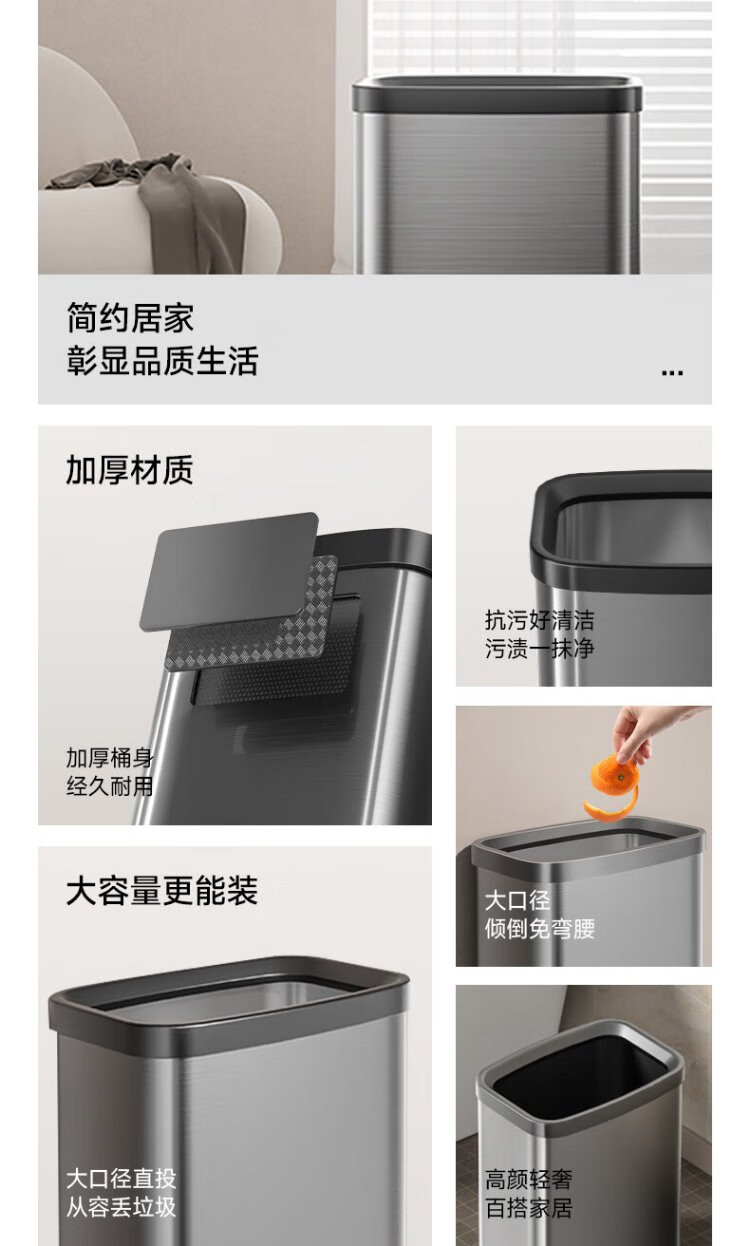 简约居家
彰显品质生活

...

加厚材质

加厚桶身
经久耐用

抗污好清洁
污渍一抹净

大口径
倾倒免弯腰

大容量更能装

大口径直投
从容丢垃圾

高颜轻奢
百搭家居