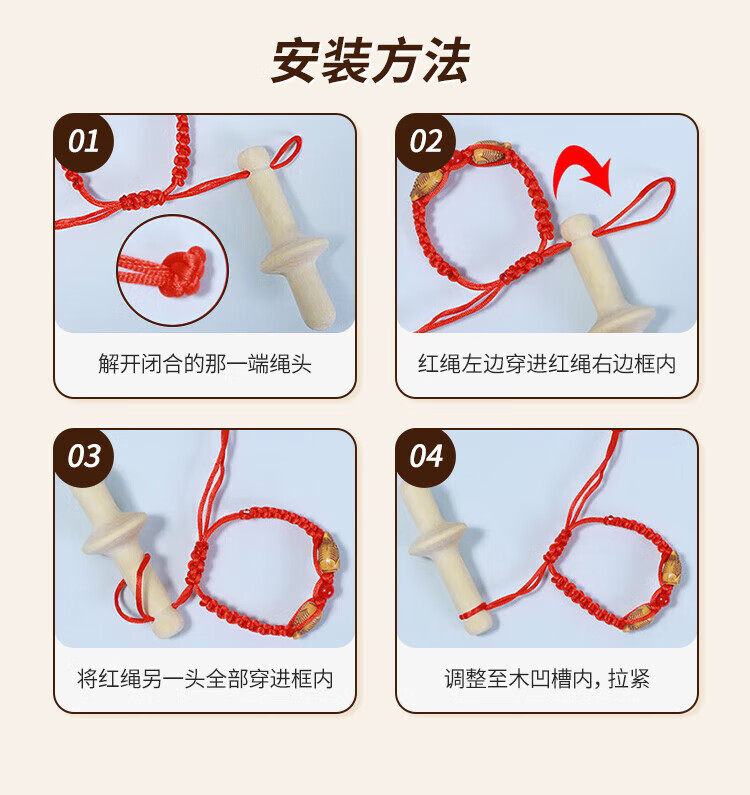 安装方法

01
解开闭合的那一端绳头

02
红绳左边穿进红绳右边框内

03
将红绳另一头全部穿进框内

04
调整至木凹槽内，拉紧