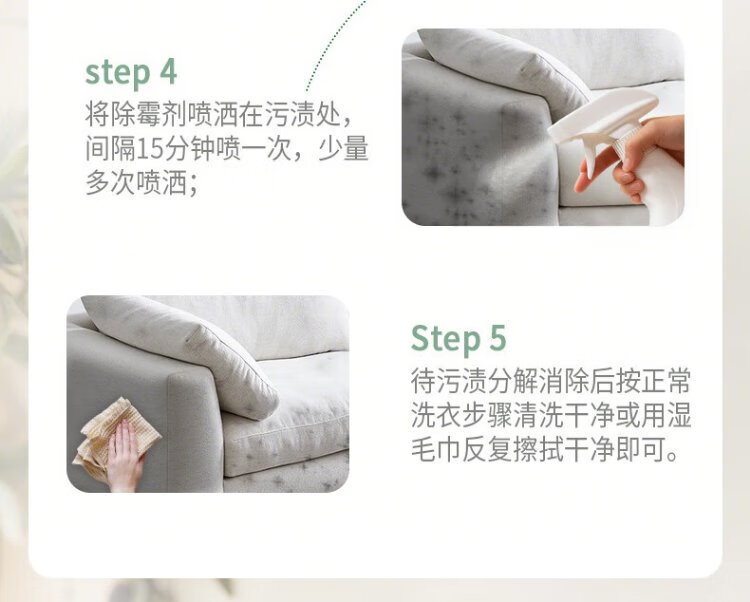 step 4
将除霉剂喷洒在污渍处，间隔15分钟喷一次，少量多次喷洒；

Step 5
待污渍分解消除后按正常洗衣步骤清洗干净或用湿毛巾反复擦拭干净即可。