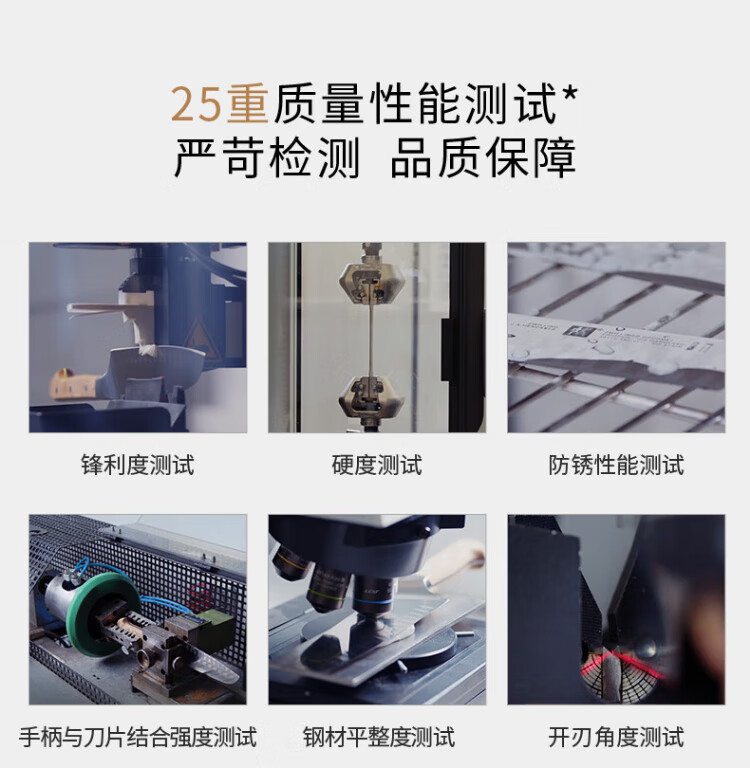 25重质量性能测试*
严苛检测 品质保障

锋利度测试

硬度测试

防锈性能测试

手柄与刀片结合强度测试

钢材平整度测试

开刃角度测试