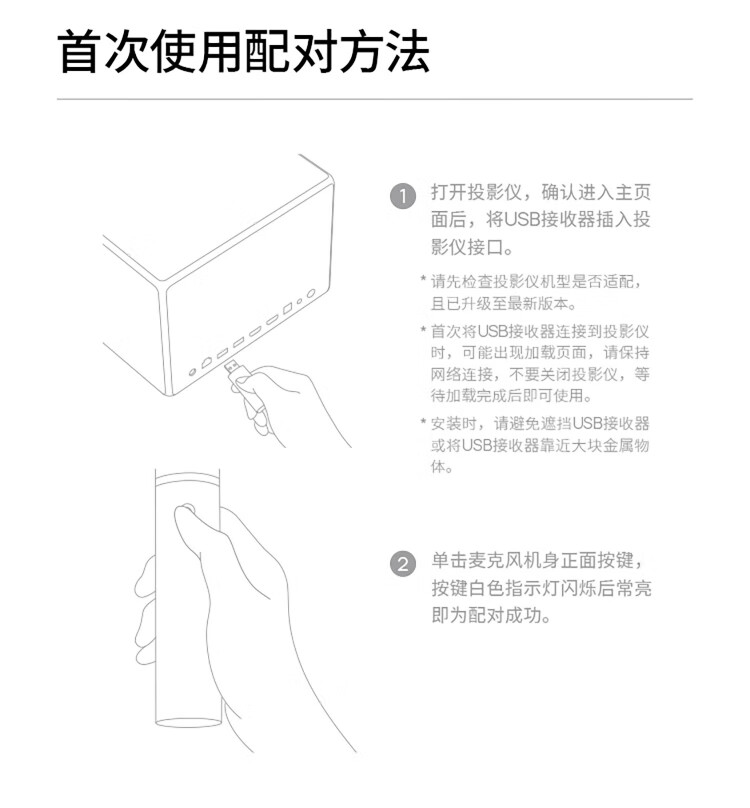 首次使用配对方法

1 打开投影仪，确认进入主页面后，将USB接收器插入投影仪接口。

* 请先检查投影仪机型是否适配，且已升级至最新版本。

* 首次将USB接收器连接到投影仪时，可能出现加载页面，请保持网络连接，不要关闭投影仪，等待加载完成后即可使用。

* 安装时，请避免遮挡USB接收器或将USB接收器靠近大块金属物体。

2 单击麦克风机身正面按键，按键白色指示灯闪烁后常亮即为配对成功。