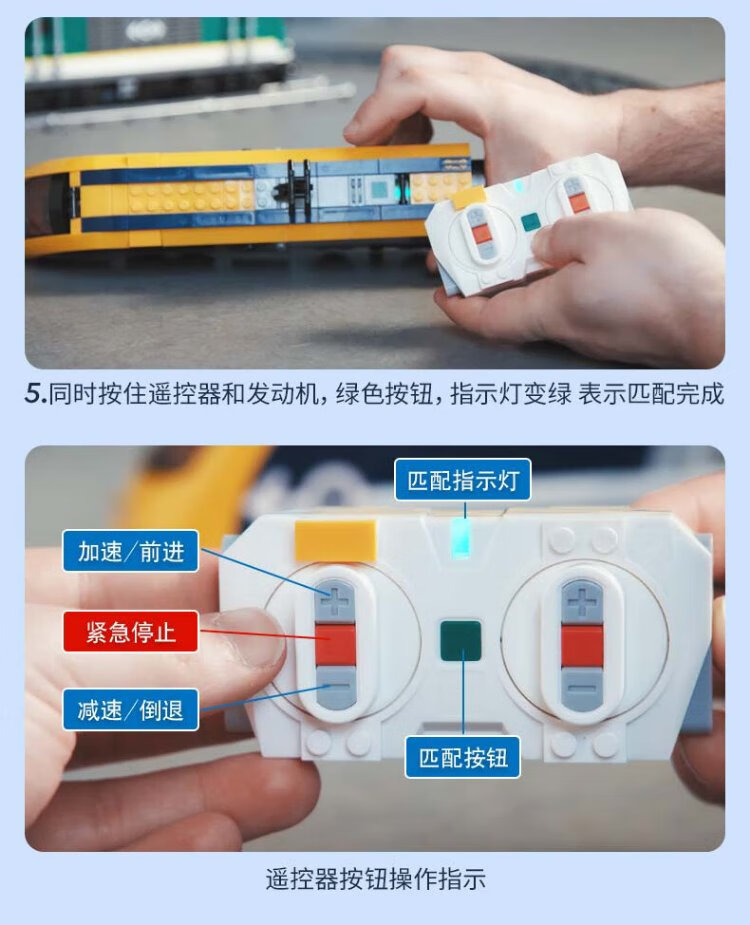 5.同时按住遥控器和发动机，绿色按钮，指示灯变绿 表示匹配完成

匹配指示灯

加速/前进

紧急停止

减速/倒退

匹配按钮

遥控器按钮操作指示