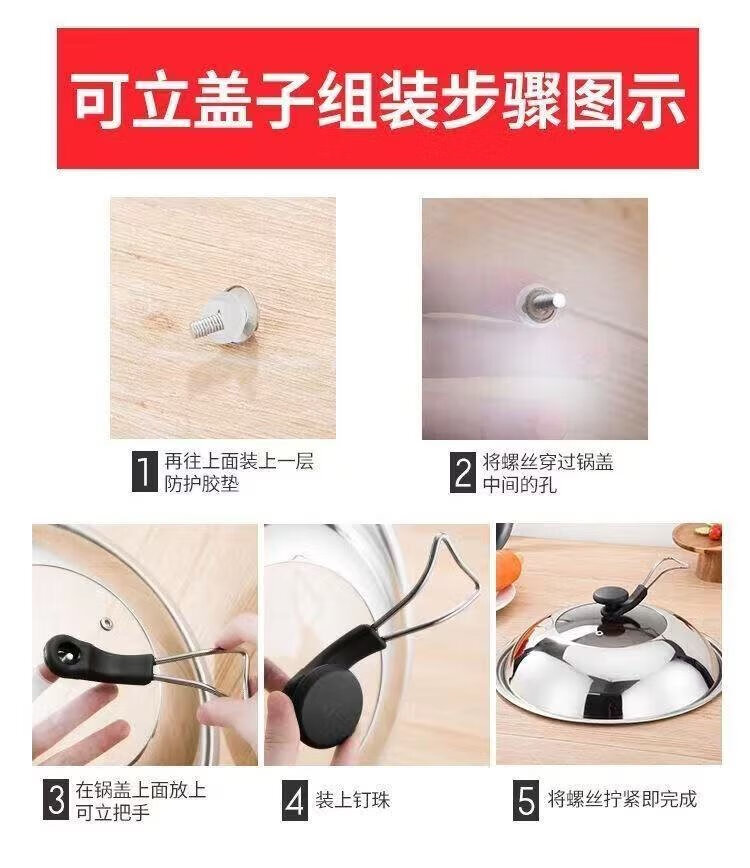 可立盖子组装步骤图示

1 再往上面装上一层防护胶垫

2 将螺丝穿过锅盖中间的孔

3 在锅盖上面放上可立把手

4 装上钉珠

5 将螺丝拧紧即完成