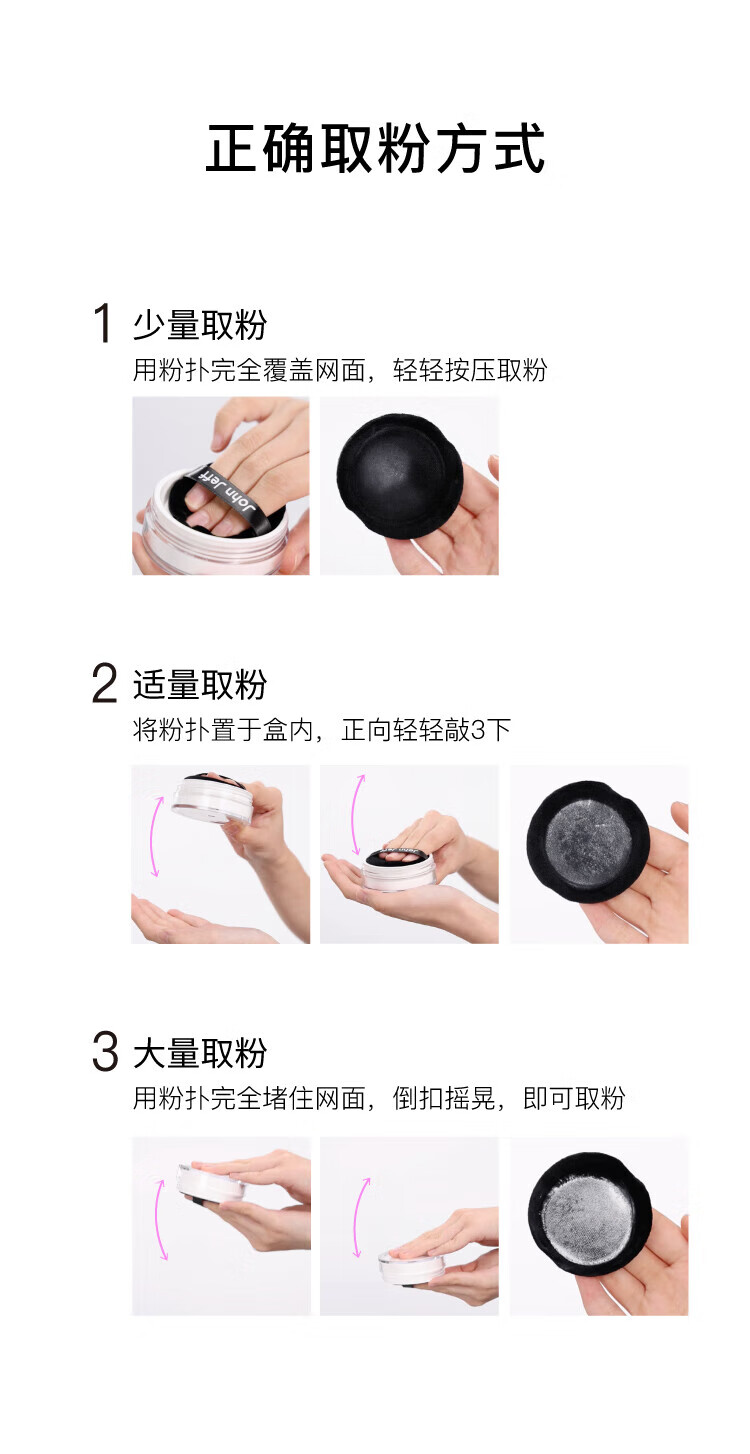 正确取粉方式

1 少量取粉
用粉扑完全覆盖网面，轻轻按压取粉

John Jeff

2 适量取粉
将粉扑置于盒内，正向轻轻敲3下

3 大量取粉
用粉扑完全堵住网面，倒扣摇晃，即可取粉