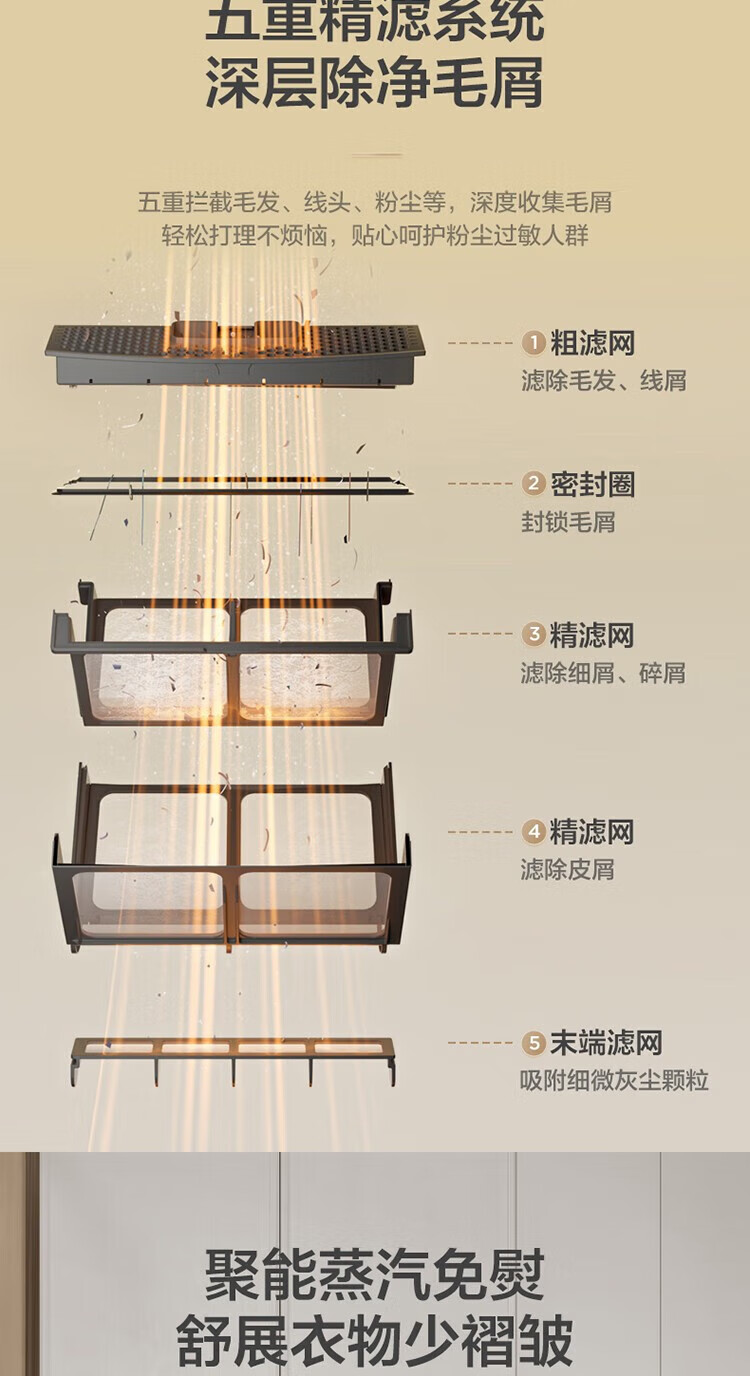 五重精滤系统
深层除净毛屑

五重拦截毛发、线头、粉尘等，深度收集毛屑
轻松打理不烦恼，贴心呵护粉尘过敏人群

1 粗滤网
滤除毛发、线屑

2 密封圈
封锁毛屑

3 精滤网
滤除细屑、碎屑

4 精滤网
滤除皮屑

5 末端滤网
吸附细微灰尘颗粒

聚能蒸汽免熨
舒展衣物少褶皱