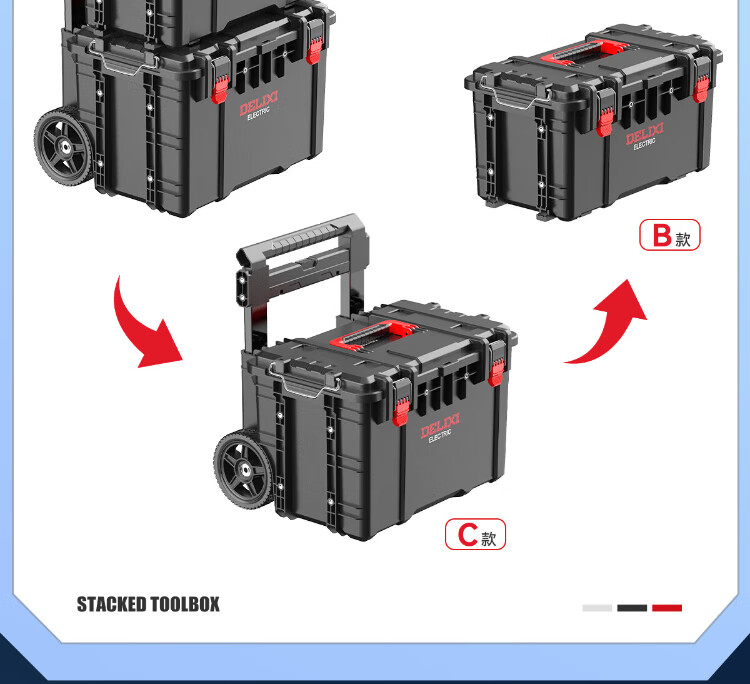 DELIXI ELECTRIC

DELIXI ELECTRIC

B款

DELIXI ELECTRIC

C款

STACKED TOOLBOX