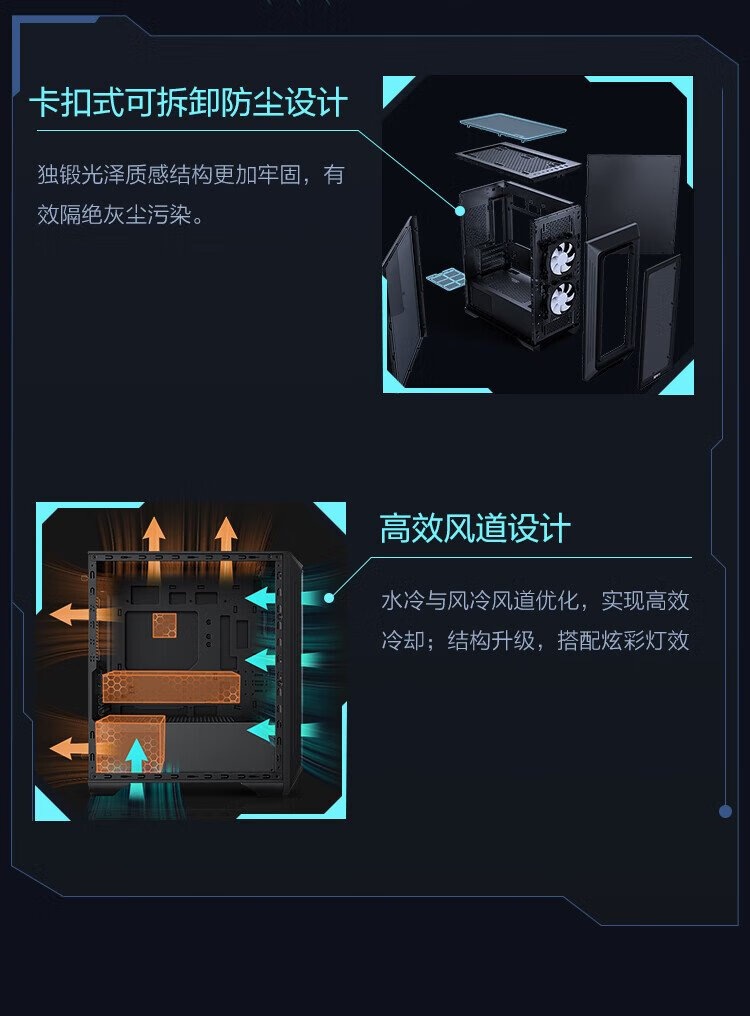 卡扣式可拆卸防尘设计

独锻光泽质感结构更加牢固，有效隔绝灰尘污染。

高效风道设计

水冷与风冷风道优化，实现高效冷却；结构升级，搭配炫彩灯效