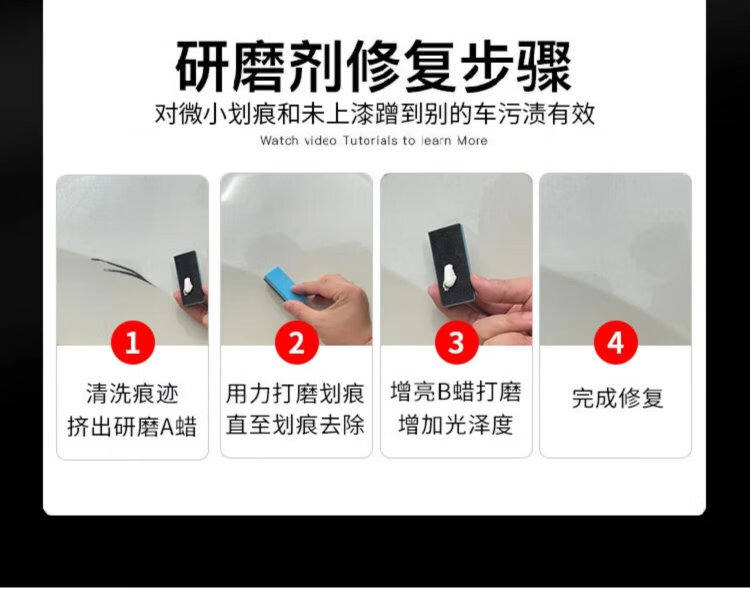 研磨剂修复步骤

对微小划痕和未上漆蹭到别的车污渍有效

Watch video Tutorials to learn More

1
清洗痕迹
挤出研磨A蜡

2
用力打磨划痕
直至划痕去除

3
增亮B蜡打磨
增加光泽度

4
完成修复