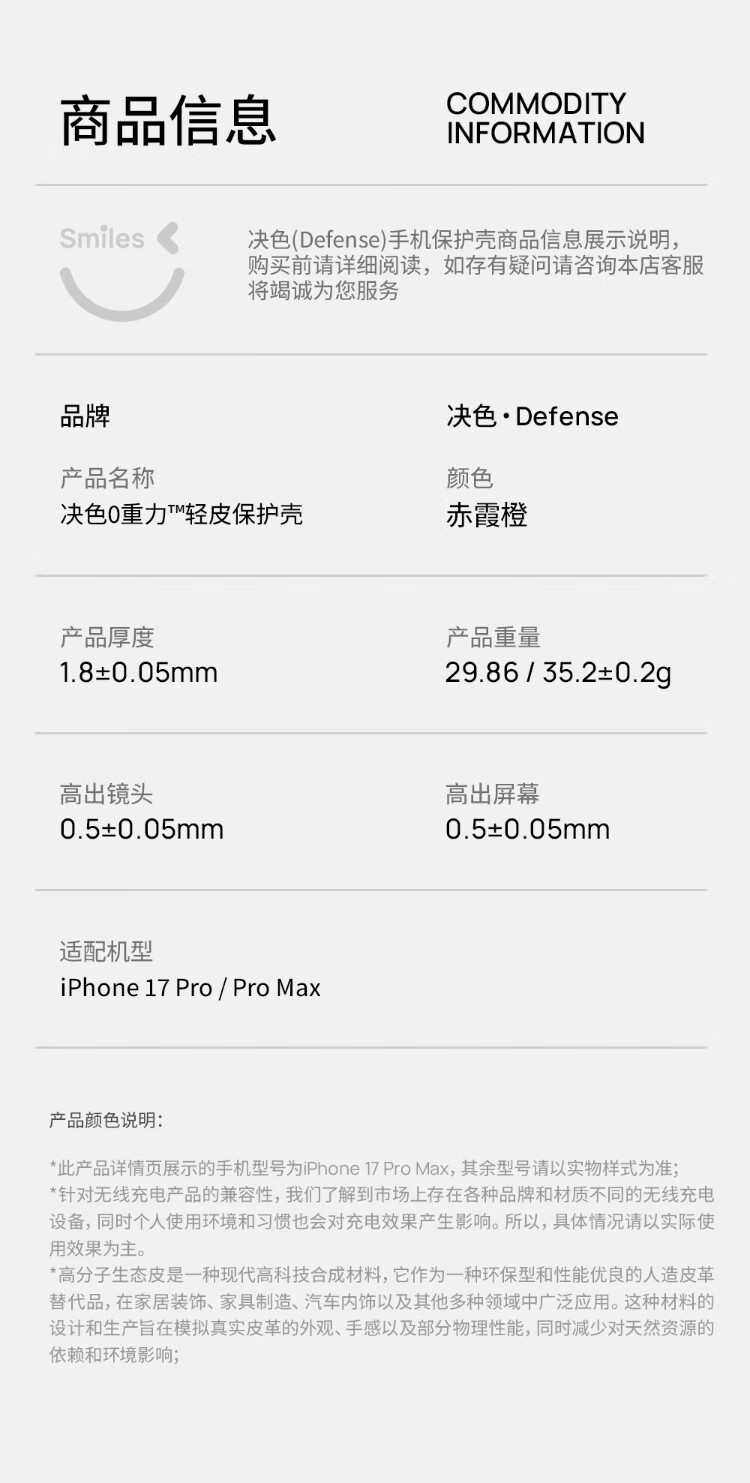 商品信息

COMMODITY
INFORMATION

Smiles

决色(Defense)手机保护壳商品信息展示说明，购买前请详细阅读，如存有疑问请咨询本店客服将竭诚为您服务

品牌
决色·Defense

产品名称
决色0重力™轻皮保护壳

颜色
赤霞橙

产品厚度
1.8±0.05mm

产品重量
29.86 / 35.2±0.2g

高出镜头
0.5±0.05mm

高出屏幕
0.5±0.05mm

适配机型
iPhone 17 Pro / Pro Max

产品颜色说明:

*此产品详情页展示的手机型号为iPhone 17 Pro Max，其余型号请以实物样式为准;
*针对无线充电产品的兼容性，我们了解到市场上存在各种品牌和材质不同的无线充电设备，同时个人使用环境和习惯也会对充电效果产生影响。所以，具体情况请以实际使用效果为主。
*高分子生态皮是一种现代高科技合成材料，它作为一种环保型和性能优良的人造皮革替代品，在家居装饰、家具制造、汽车内饰以及其他多种领域中广泛应用。这种材料的设计和生产旨在模拟真实皮革的外观、手感以及部分物理性能，同时减少对天然资源的依赖和环境影响;