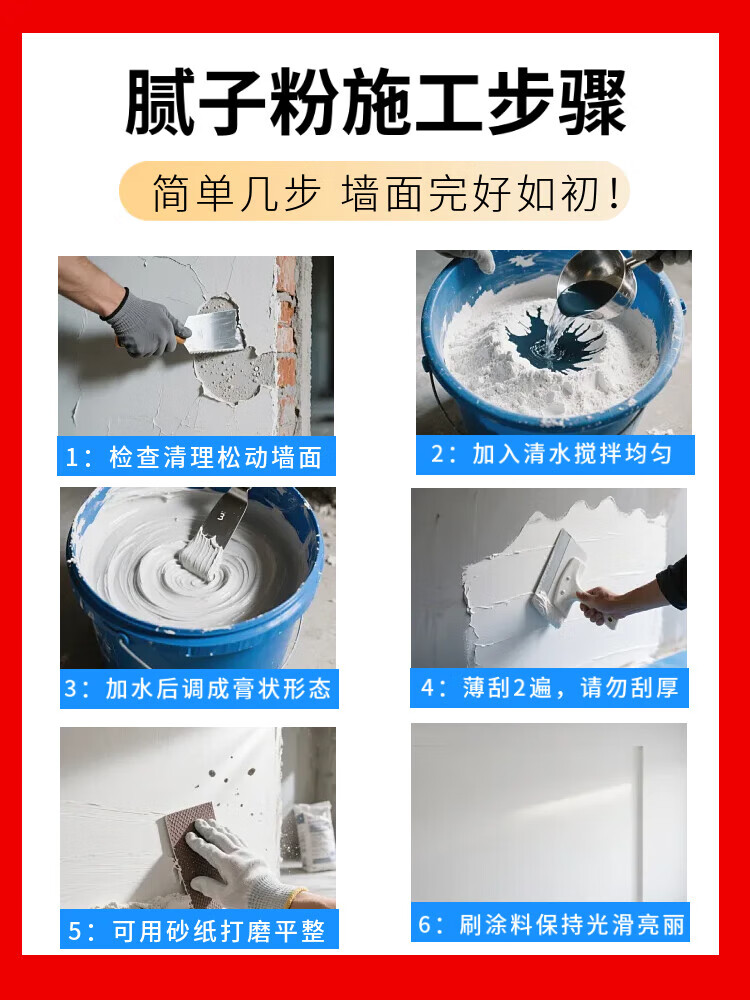 腻子粉施工步骤

简单几步 墙面完好如初！

1：检查清理松动墙面

2：加入清水搅拌均匀

3：加水后调成膏状形态

4：薄刮2遍，请勿刮厚

5：可用砂纸打磨平整

6：刷涂料保持光滑亮丽