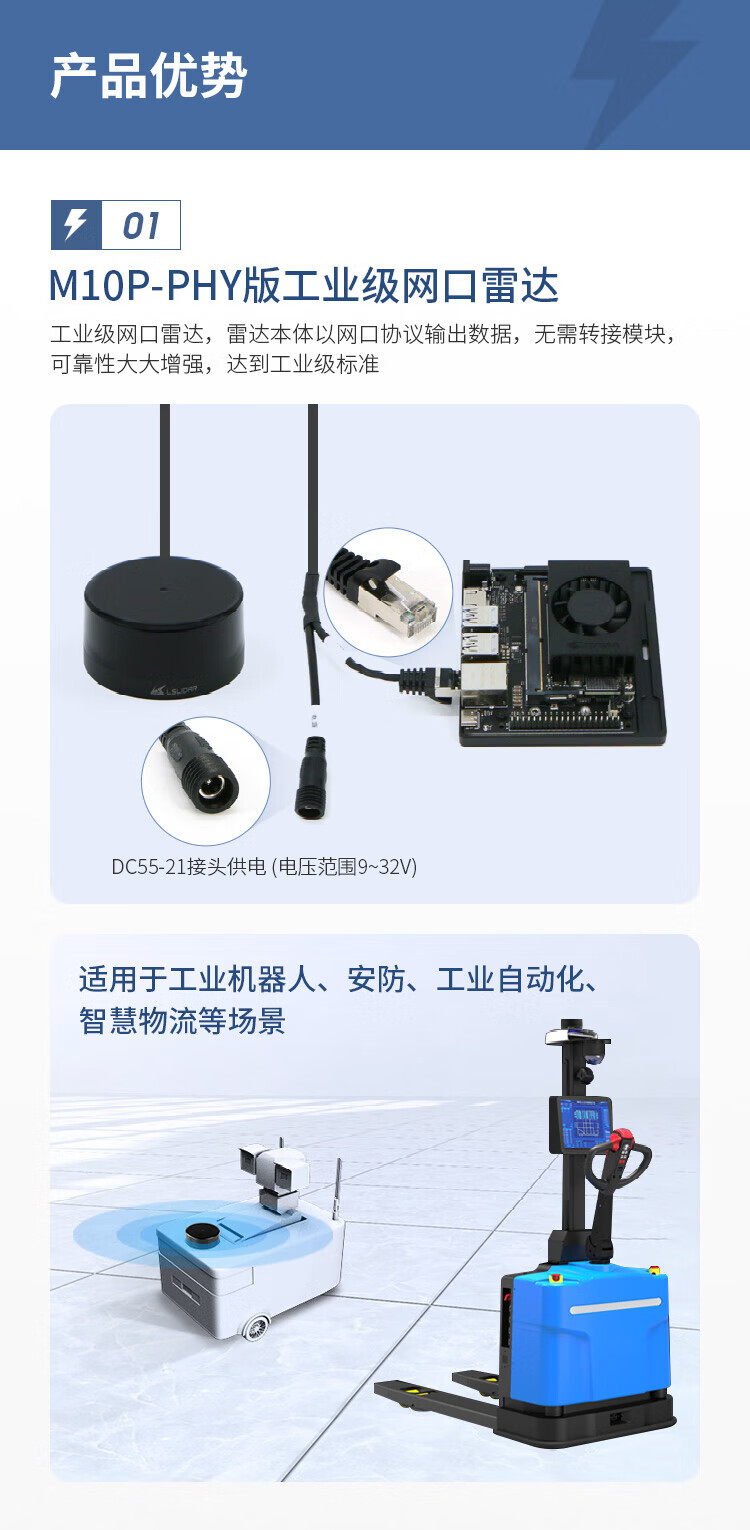 产品优势

01

M10P-PHY版工业级网口雷达

工业级网口雷达，雷达本体以网口协议输出数据，无需转接模块，可靠性大大增强，达到工业级标准

LSLIDAR

DC55-21接头供电 (电压范围9~32V)

适用于工业机器人、安防、工业自动化、智慧物流等场景