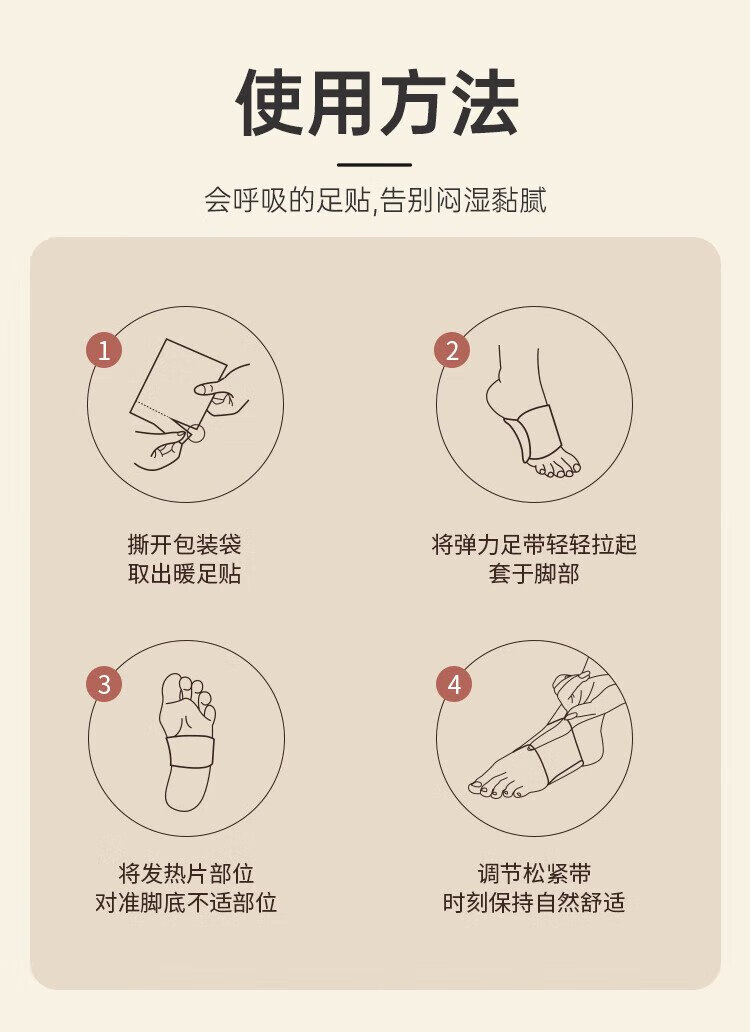 使用方法

会呼吸的足贴,告别闷湿黏腻

1
撕开包装袋
取出暖足贴

2
将弹力足带轻轻拉起
套于脚部

3
将发热片部位
对准脚底不适部位

4
调节松紧带
时刻保持自然舒适