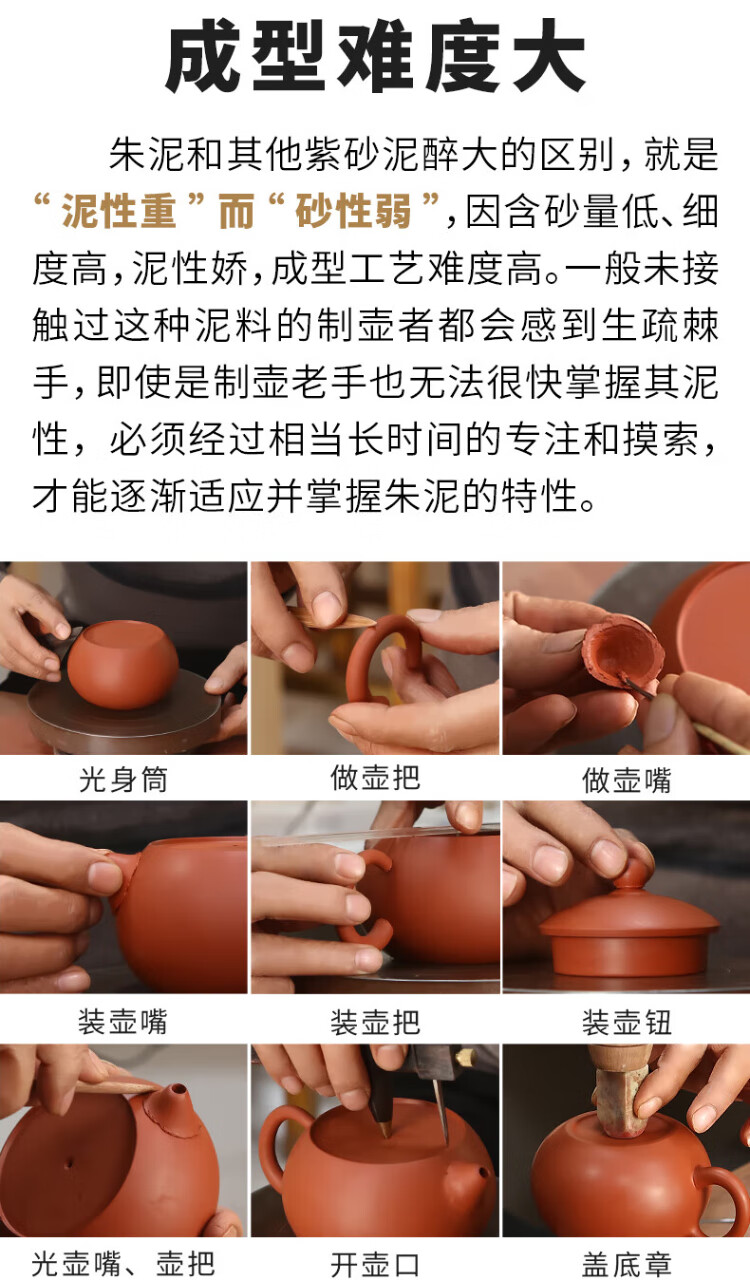 成型难度大

朱泥和其他紫砂泥醉大的区别，就是“泥性重”而“砂性弱”，因含砂量低、细度高，泥性娇，成型工艺难度高。一般未接触过这种泥料的制壶者都会感到生疏棘手，即使是制壶老手也无法很快掌握其泥性，必须经过相当长时间的专注和摸索，才能逐渐适应并掌握朱泥的特性。

光身筒

做壶把

做壶嘴

装壶嘴

装壶把

装壶钮

光壶嘴、壶把

开壶口

盖底章