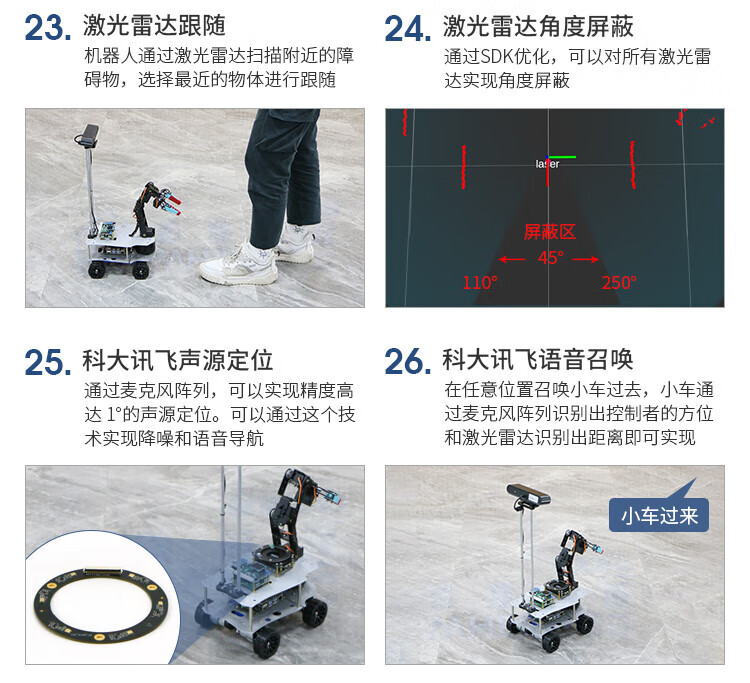 23. 激光雷达跟随
机器人通过激光雷达扫描附近的障碍物，选择最近的物体进行跟随

24. 激光雷达角度屏蔽
通过SDK优化，可以对所有激光雷达实现角度屏蔽

laser
屏蔽区
45°
110°
250°

25. 科大讯飞声源定位
通过麦克风阵列，可以实现精度高达 1°的声源定位。可以通过这个技术实现降噪和语音导航

26. 科大讯飞语音召唤
在任意位置召唤小车过去，小车通过麦克风阵列识别出控制者的方位和激光雷达识别出距离即可实现

小车过来