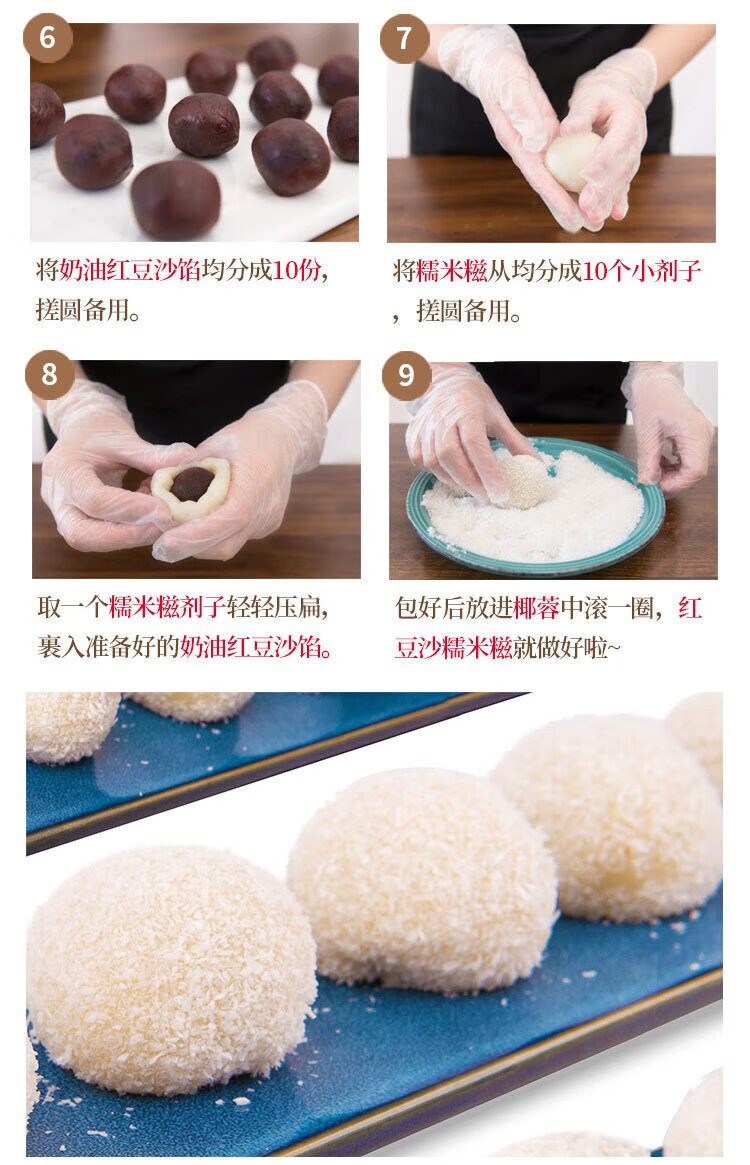 6

将奶油红豆沙馅均分成10份，搓圆备用。

7

将糯米糍从均分成10个小剂子，搓圆备用。

8

取一个糯米糍剂子轻轻压扁，裹入准备好的奶油红豆沙馅。

9

包好后放进椰蓉中滚一圈，红豆沙糯米糍就做好啦~