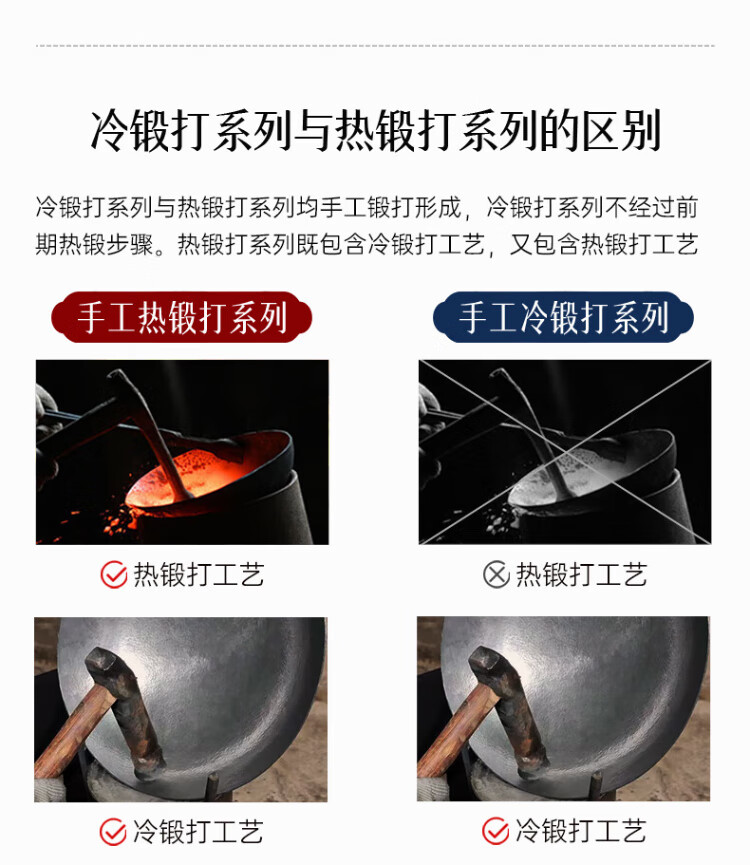 冷锻打系列与热锻打系列的区别

冷锻打系列与热锻打系列均手工锻打形成，冷锻打系列不经过前期热锻步骤。热锻打系列既包含冷锻打工艺，又包含热锻打工艺

手工热锻打系列

热锻打工艺

冷锻打工艺

手工冷锻打系列

热锻打工艺

冷锻打工艺