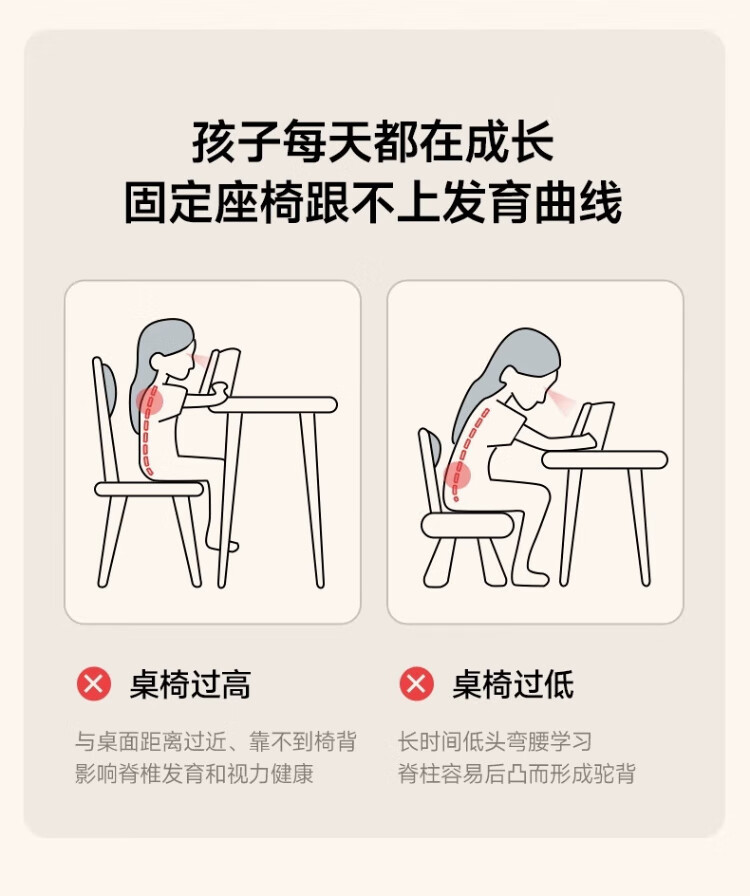 孩子每天都在成长
固定座椅跟不上发育曲线

桌椅过高

与桌面距离过近、靠不到椅背
影响脊椎发育和视力健康

桌椅过低

长时间低头弯腰学习
脊柱容易后凸而形成驼背