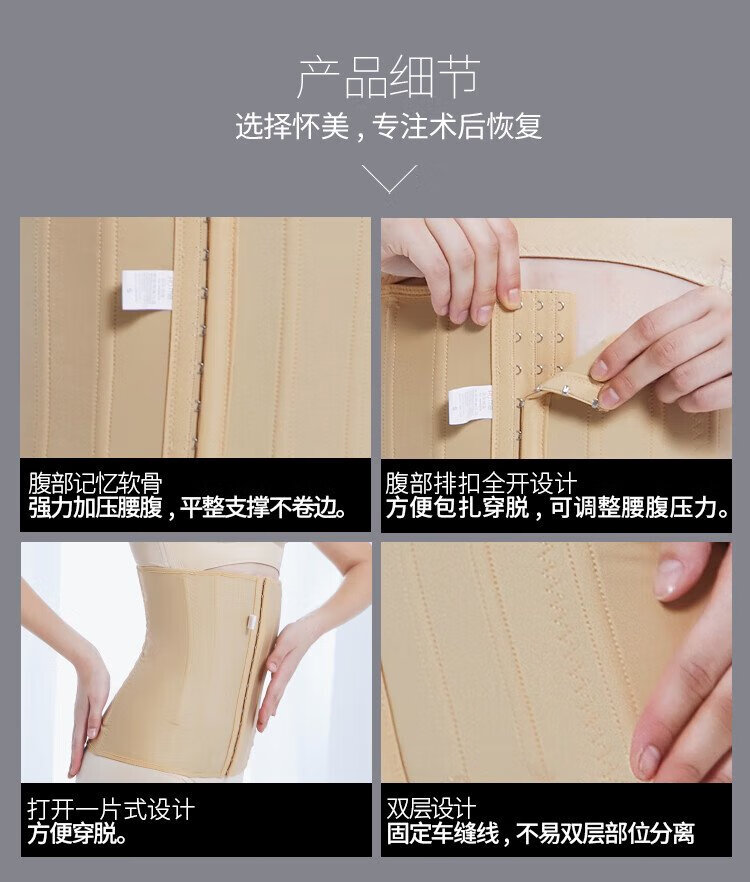 产品细节
选择怀美，专注术后恢复

腹部记忆软骨
强力加压腰腹，平整支撑不卷边。

腹部排扣全开设计
方便包扎穿脱，可调整腰腹压力。

打开一片式设计
方便穿脱。

双层设计
固定车缝线，不易双层部位分离