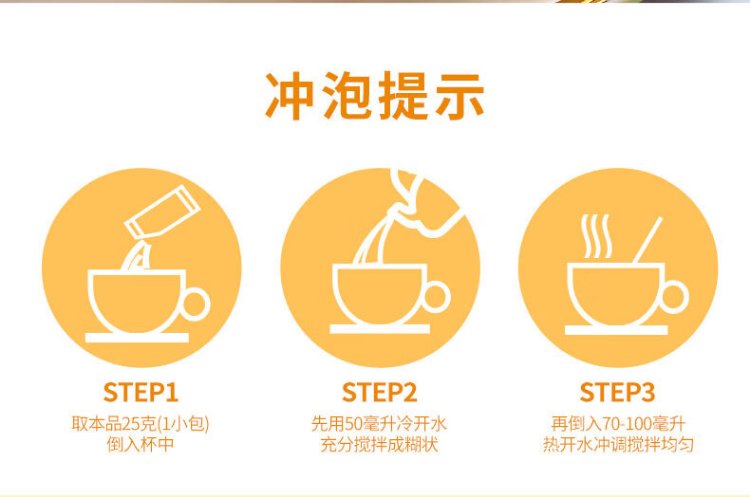 冲泡提示

STEP1
取本品25克(1小包)
倒入杯中

STEP2
先用50毫升冷开水
充分搅拌成糊状

STEP3
再倒入70-100毫升
热开水冲调搅拌均匀