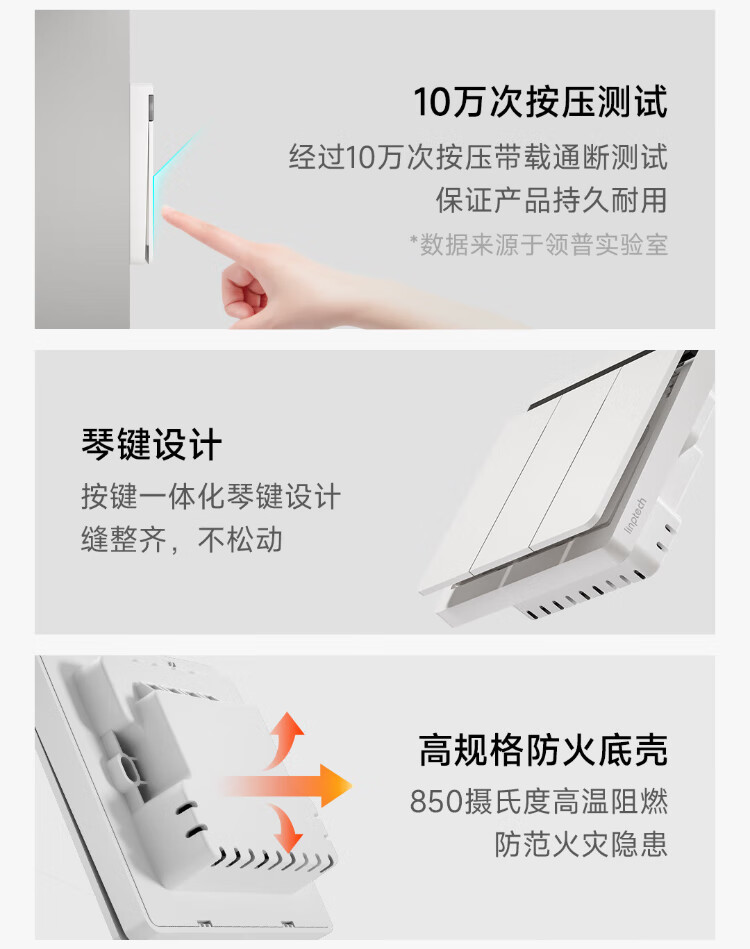 10万次按压测试

经过10万次按压带载通断测试
保证产品持久耐用
*数据来源于领普实验室

琴键设计

按键一体化琴键设计
缝整齐，不松动

linptech

高规格防火底壳

850摄氏度高温阻燃
防范火灾隐患