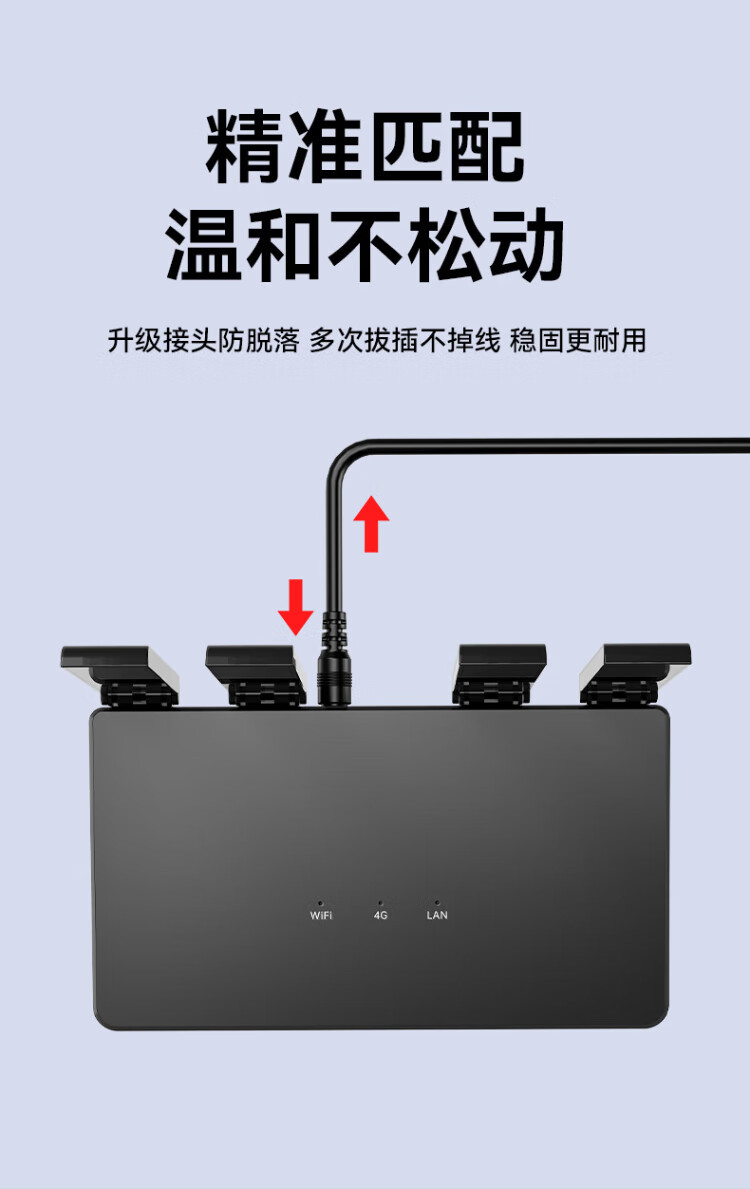 精准匹配
温和不松动

升级接头防脱落 多次拔插不掉线 稳固更耐用

WiFi 4G LAN