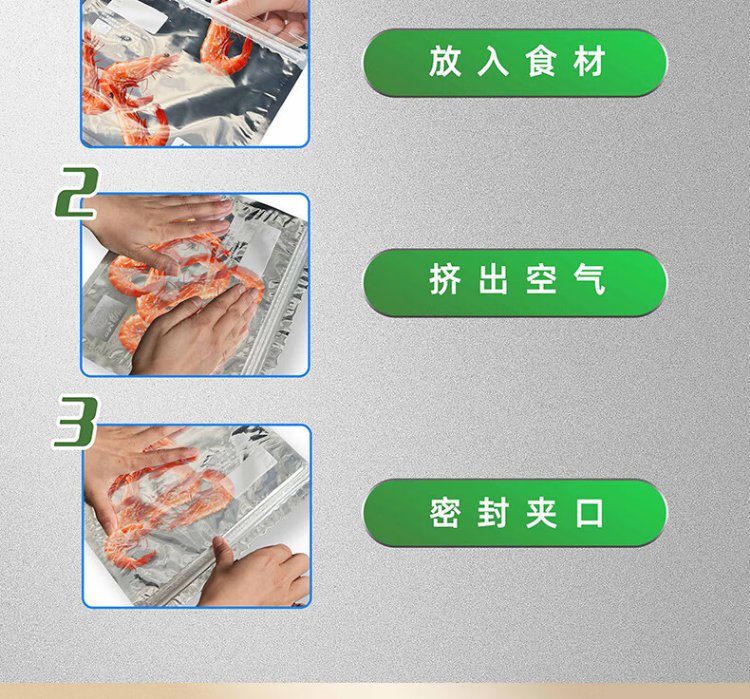 放入食材

2

挤出空气

3

密封夹口