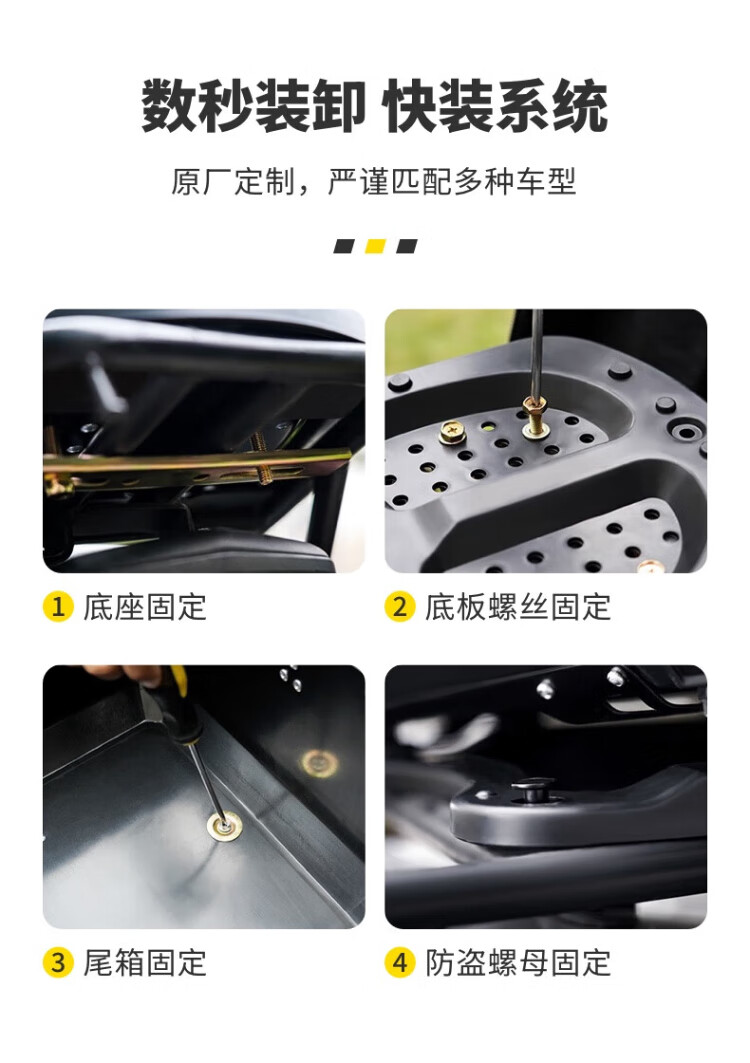 数秒装卸 快装系统

原厂定制，严谨匹配多种车型

1 底座固定

2 底板螺丝固定

3 尾箱固定

4 防盗螺母固定