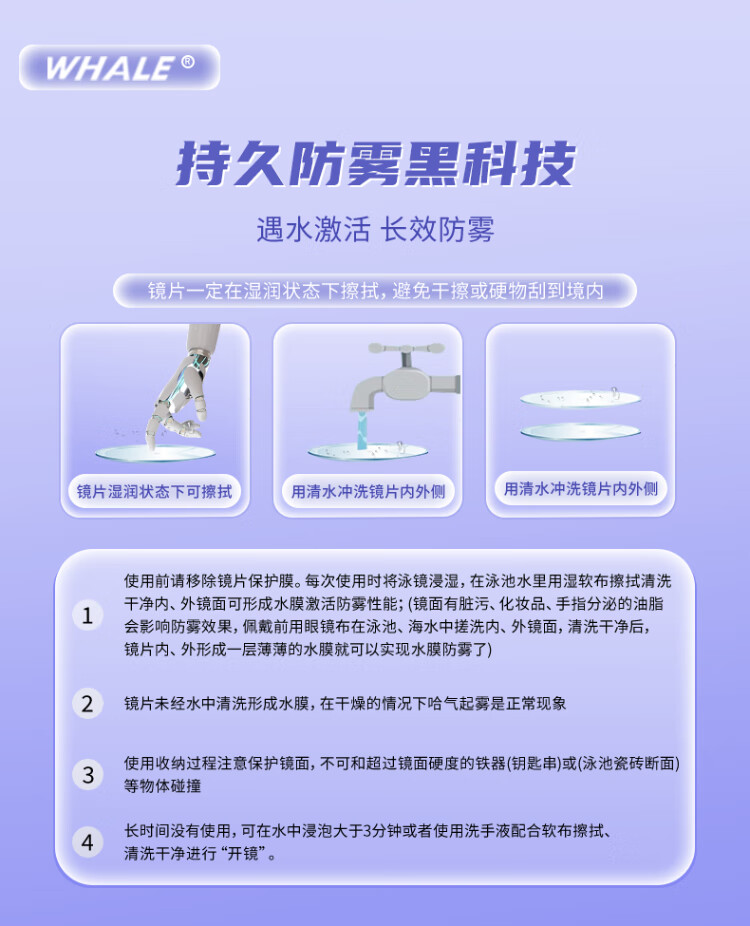 WHALE®

持久防雾黑科技

遇水激活 长效防雾

镜片一定在湿润状态下擦拭，避免干擦或硬物刮到境内

镜片湿润状态下可擦拭

用清水冲洗镜片内外侧

用清水冲洗镜片内外侧

1 使用前请移除镜片保护膜。每次使用时将泳镜浸湿，在泳池水里用湿软布擦拭清洗干净内、外镜面可形成水膜激活防雾性能；(镜面有脏污、化妆品、手指分泌的油脂会影响防雾效果，佩戴前用眼镜布在泳池、海水中搓洗内、外镜面，清洗干净后，镜片内、外形成一层薄薄的水膜就可以实现水膜防雾了)

2 镜片未经水中清洗形成水膜，在干燥的情况下哈气起雾是正常现象

3 使用收纳过程注意保护镜面，不可和超过镜面硬度的铁器(钥匙串)或(泳池瓷砖断面)等物体碰撞

4 长时间没有使用，可在水中浸泡大于3分钟或者使用洗手液配合软布擦拭、清洗干净进行“开镜”。