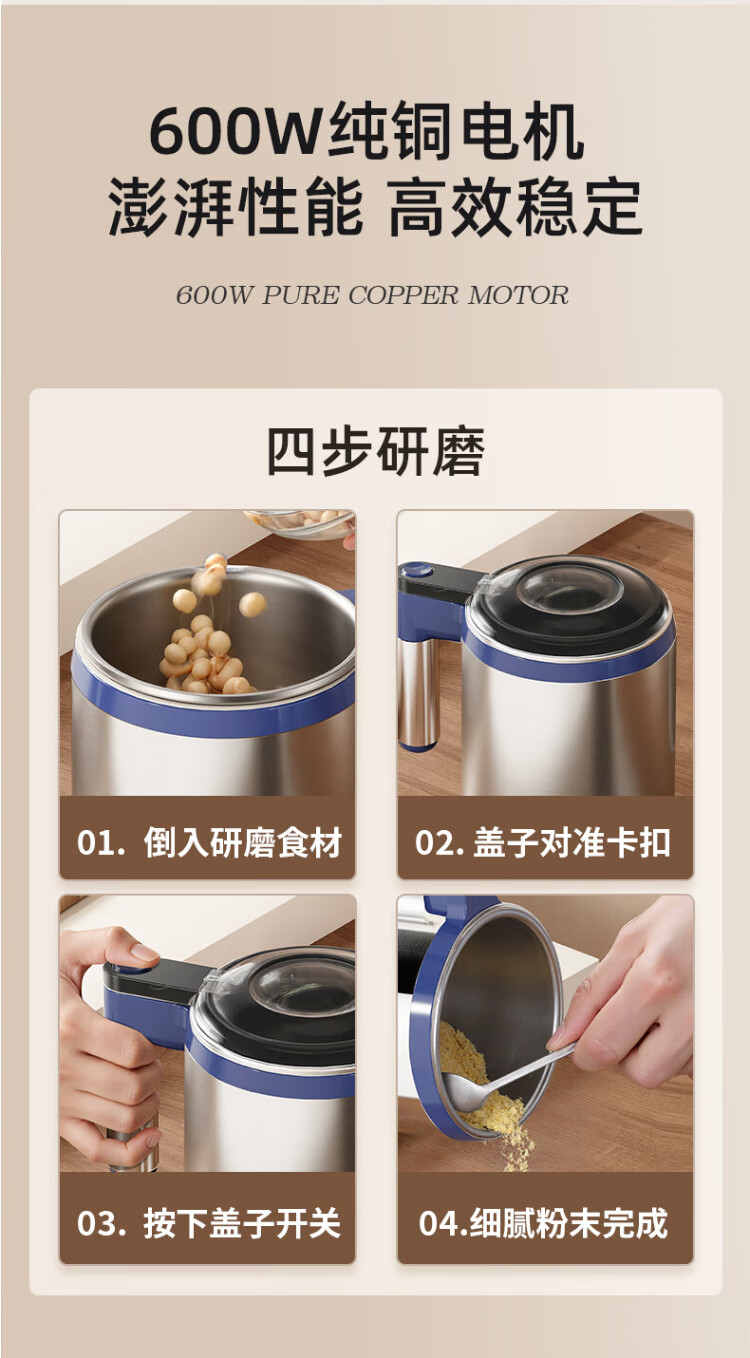 600W纯铜电机
澎湃性能 高效稳定

600W PURE COPPER MOTOR

四步研磨

01. 倒入研磨食材

02. 盖子对准卡扣

03. 按下盖子开关

04.细腻粉末完成