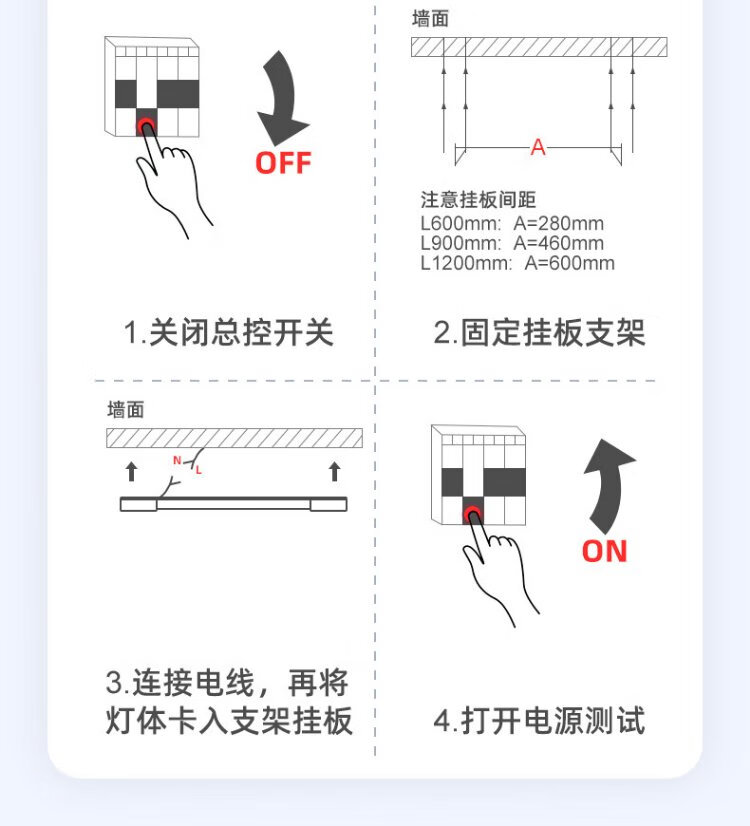 OFF

1.关闭总控开关

墙面

A

注意挂板间距
L600mm: A=280mm
L900mm: A=460mm
L1200mm: A=600mm

2.固定挂板支架

墙面

N L

3.连接电线，再将灯体卡入支架挂板

ON

4.打开电源测试