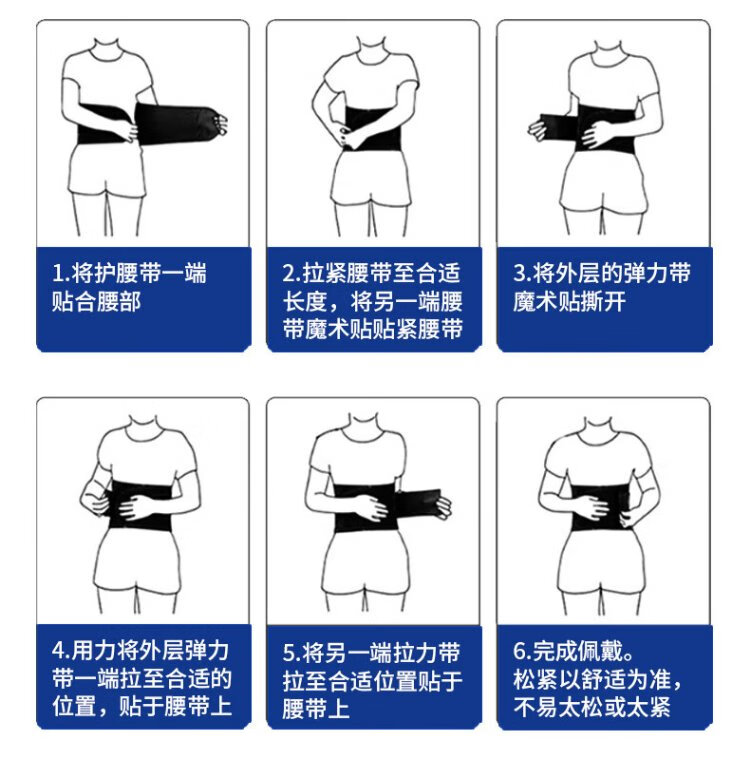 1.将护腰带一端贴合腰部

2.拉紧腰带至合适长度，将另一端腰带魔术贴贴紧腰带

3.将外层的弹力带魔术贴撕开

4.用力将外层弹力带一端拉至合适的位置，贴于腰带上

5.将另一端拉力带拉至合适位置贴于腰带上

6.完成佩戴。松紧以舒适为准，不易太松或太紧