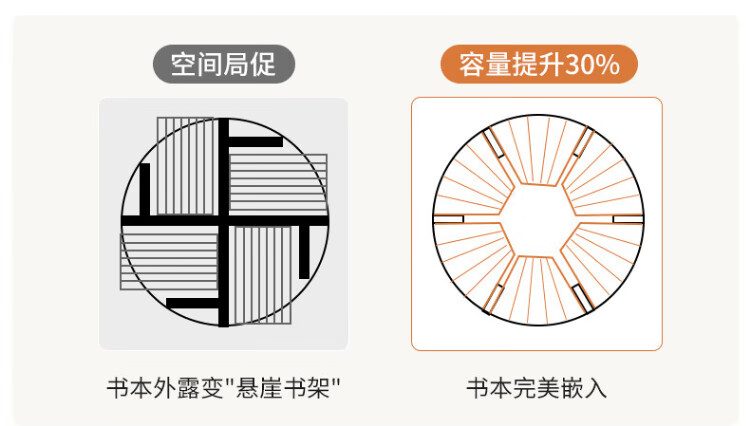 空间局促

书本外露变"悬崖书架"

容量提升30%

书本完美嵌入