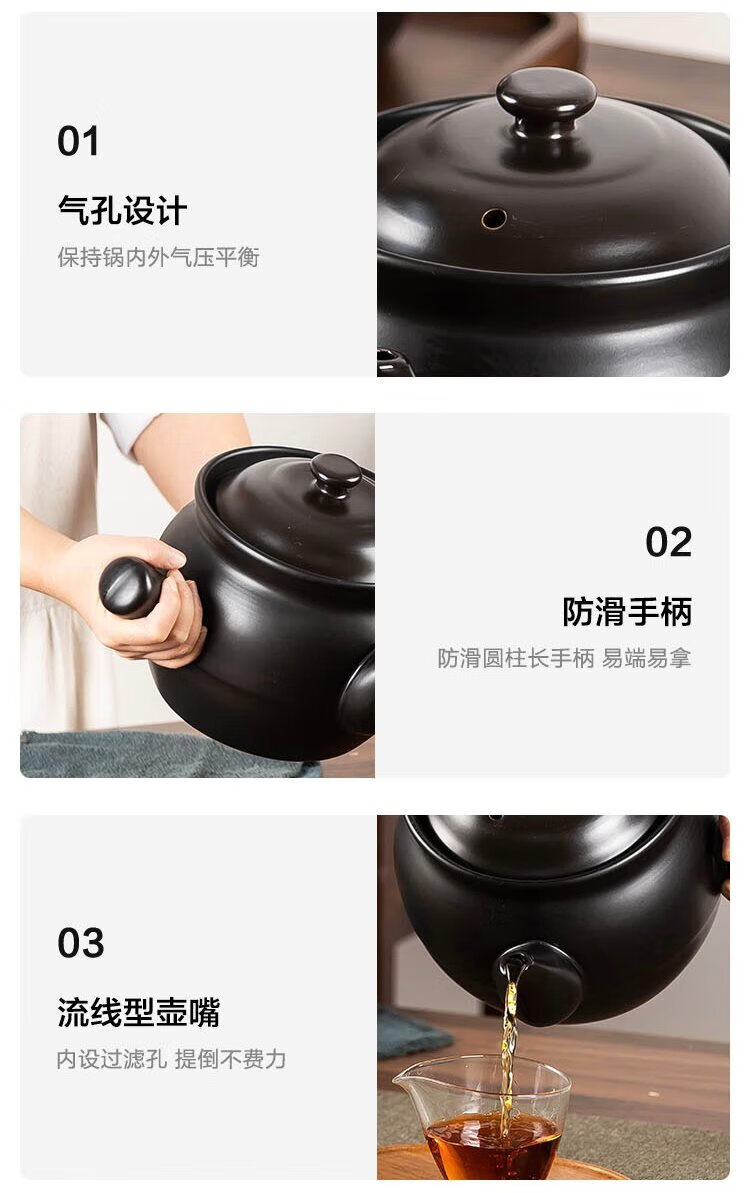 01

气孔设计

保持锅内外气压平衡

02

防滑手柄

防滑圆柱长手柄 易端易拿

03

流线型壶嘴

内设过滤孔 提倒不费力