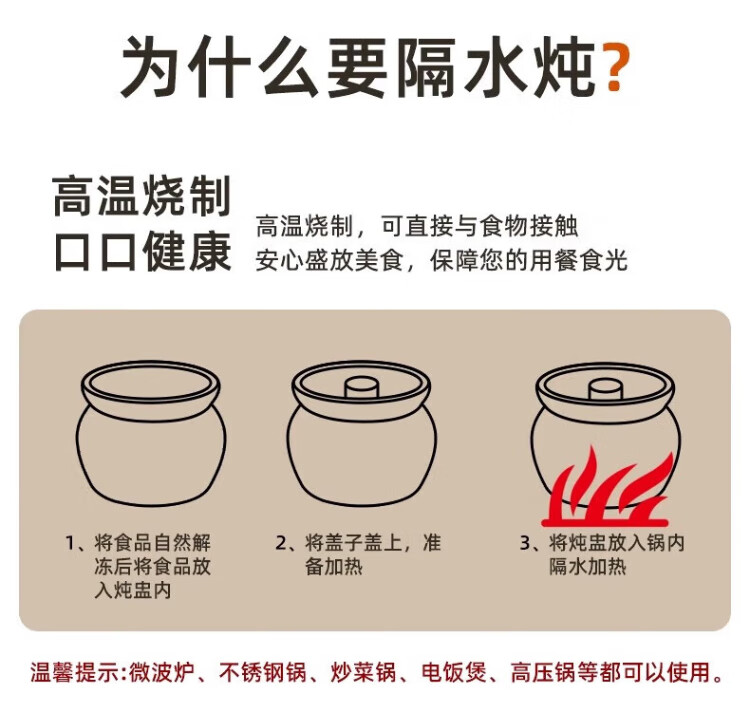 为什么要隔水炖?

高温烧制
口口健康

高温烧制，可直接与食物接触
安心盛放美食，保障您的用餐食光

1、将食品自然解冻后将食品放入炖盅内

2、将盖子盖上，准备加热

3、将炖盅放入锅内隔水加热

温馨提示:微波炉、不锈钢锅、炒菜锅、电饭煲、高压锅等都可以使用。