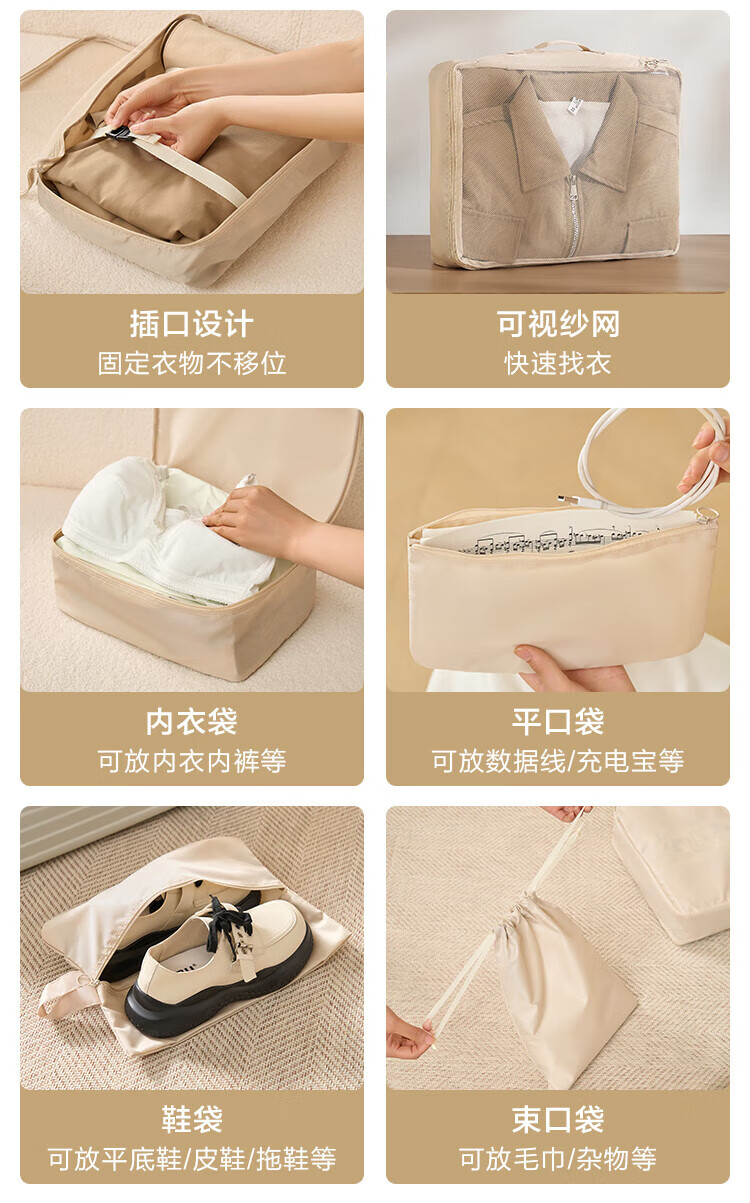 插口设计
固定衣物不移位

可视纱网
快速找衣

内衣袋
可放内衣内裤等

平口袋
可放数据线/充电宝等

鞋袋
可放平底鞋/皮鞋/拖鞋等

束口袋
可放毛巾/杂物等