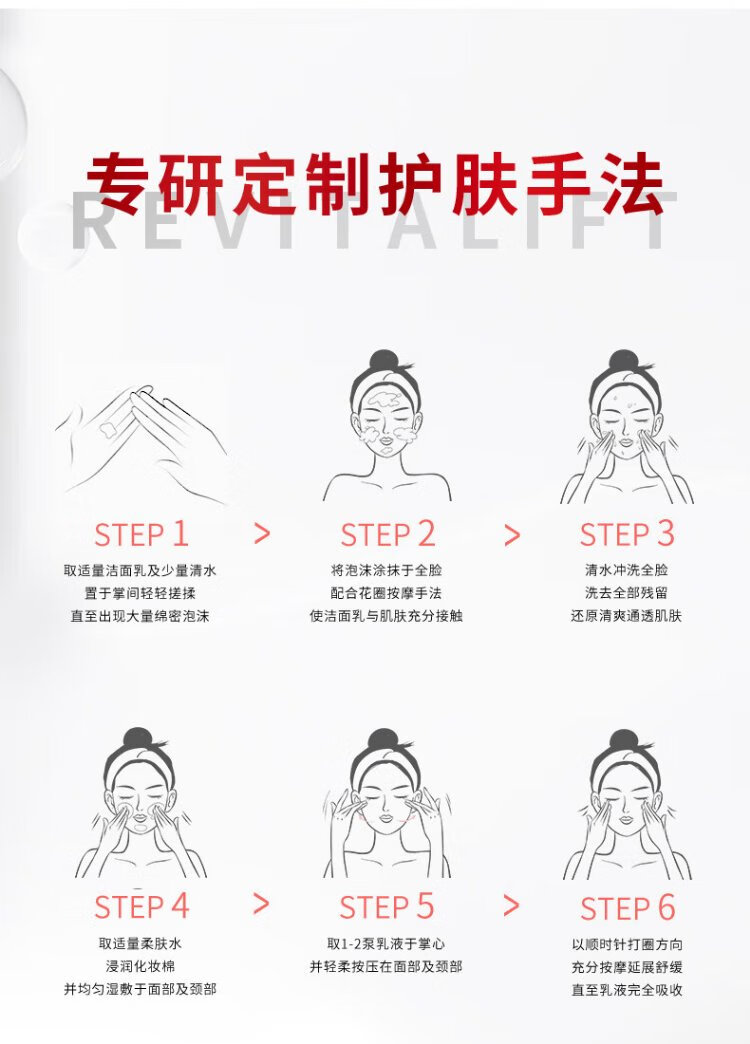 专研定制护肤手法

REVITALIFT

STEP 1

取适量洁面乳及少量清水
置于掌间轻轻搓揉
直至出现大量绵密泡沫

>

STEP 2

将泡沫涂抹于全脸
配合花圈按摩手法
使洁面乳与肌肤充分接触

>

STEP 3

清水冲洗全脸
洗去全部残留
还原清爽通透肌肤

STEP 4

取适量柔肤水
浸润化妆棉
并均匀湿敷于面部及颈部

>

STEP 5

取1-2泵乳液于掌心
并轻柔按压在面部及颈部

>

STEP 6

以顺时针打圈方向
充分按摩延展舒缓
直至乳液完全吸收