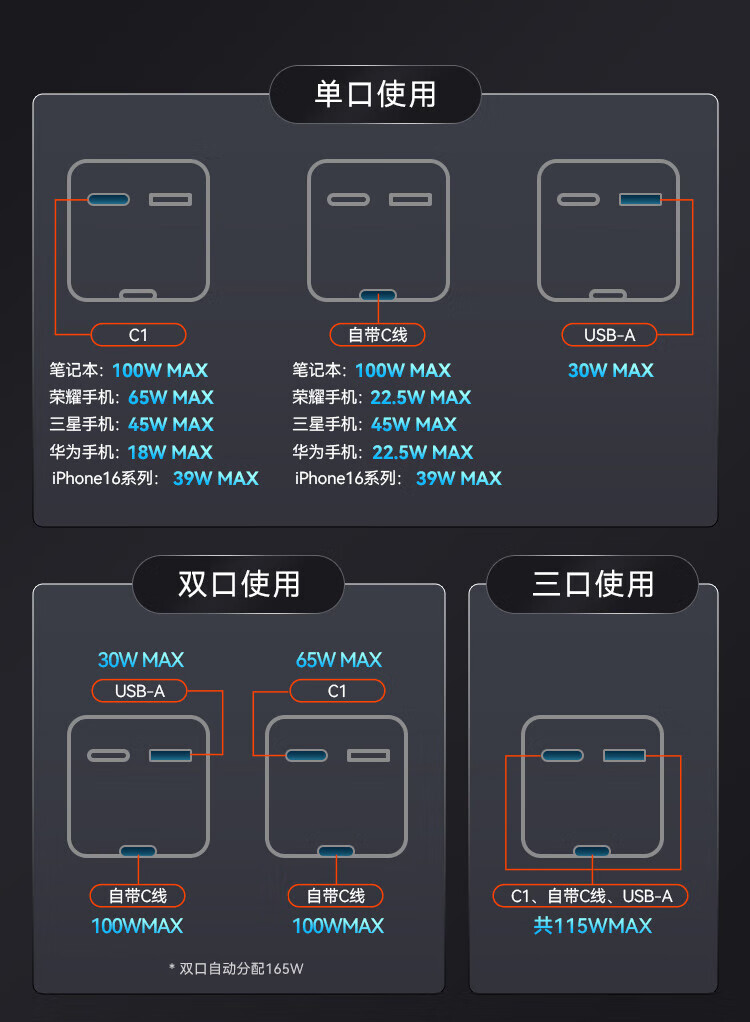 单口使用

C1

笔记本：100W MAX
荣耀手机：65W MAX
三星手机：45W MAX
华为手机：18W MAX
iPhone16系列：39W MAX

自带C线

笔记本：100W MAX
荣耀手机：22.5W MAX
三星手机：45W MAX
华为手机：22.5W MAX
iPhone16系列：39W MAX

USB-A

30W MAX

双口使用

30W MAX
USB-A

自带C线
100WMAX

65W MAX
C1

自带C线
100WMAX

* 双口自动分配165W

三口使用

C1、自带C线、USB-A
共115WMAX