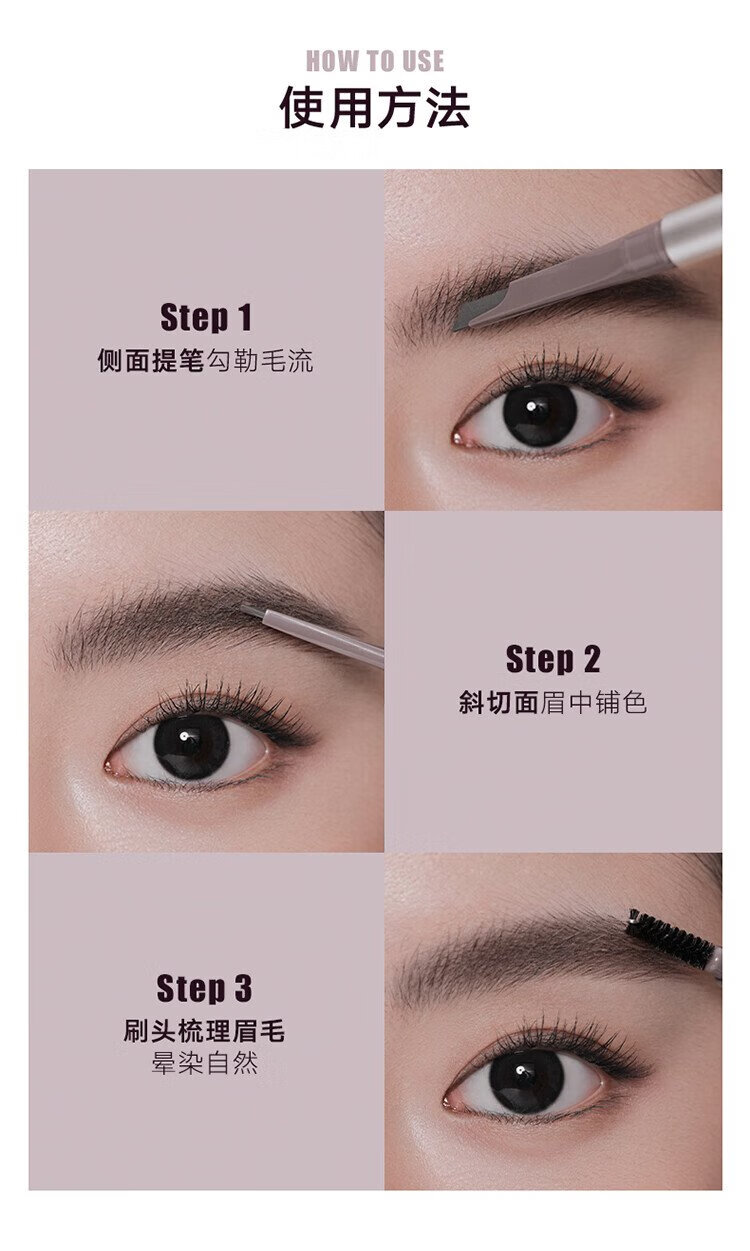 HOW TO USE
使用方法

Step 1
侧面提笔勾勒毛流

Step 2
斜切面眉中铺色

Step 3
刷头梳理眉毛
晕染自然